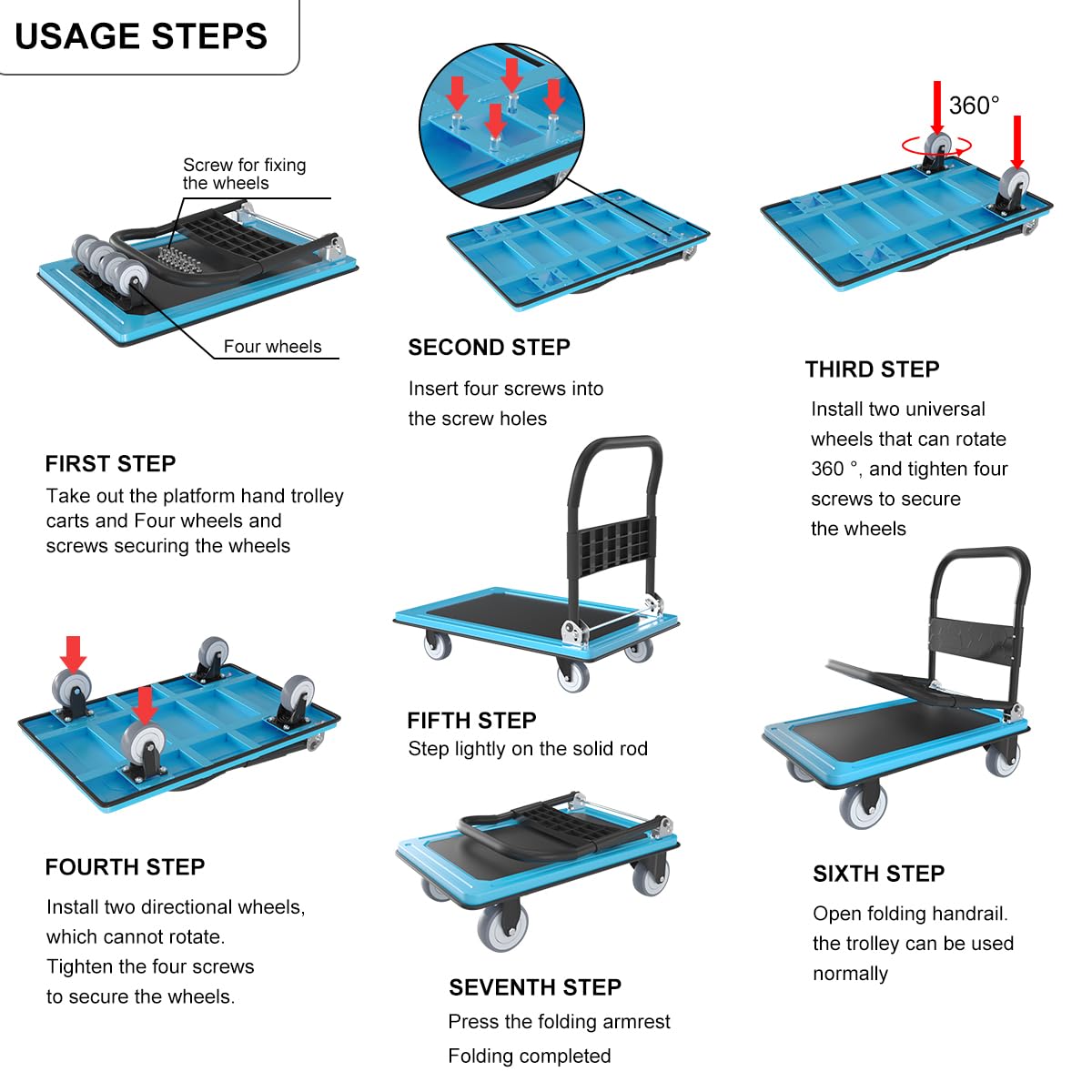 USAGE STEPS

Screw for fixing the wheels

Four wheels

FIRST STEP
Take out the platform hand trolley carts and Four wheels and screws securing the wheels

SECOND STEP
Insert four screws into the screw holes

360°

THIRD STEP
Install two universal wheels that can rotate 360 °, and tighten four screws to secure the wheels

FOURTH STEP
Install two directional wheels, which cannot rotate. Tighten the four screws to secure the wheels.

FIFTH STEP
Step lightly on the solid rod

SIXTH STEP
Open folding handrail. the trolley can be used normally

SEVENTH STEP
Press the folding armrest
Folding completed