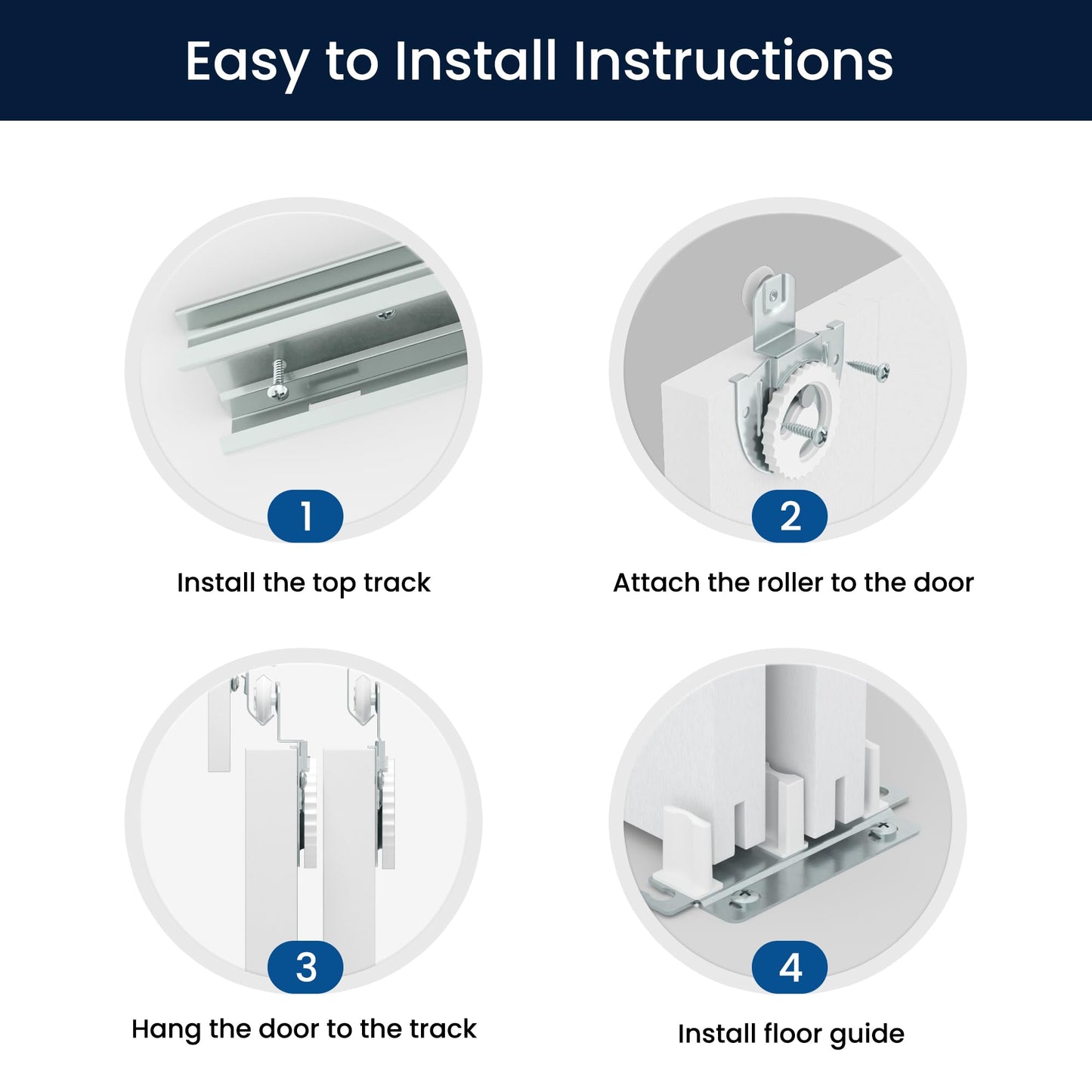 Easy to Install Instructions

1
Install the top track

2
Attach the roller to the door

3
Hang the door to the track

4
Install floor guide