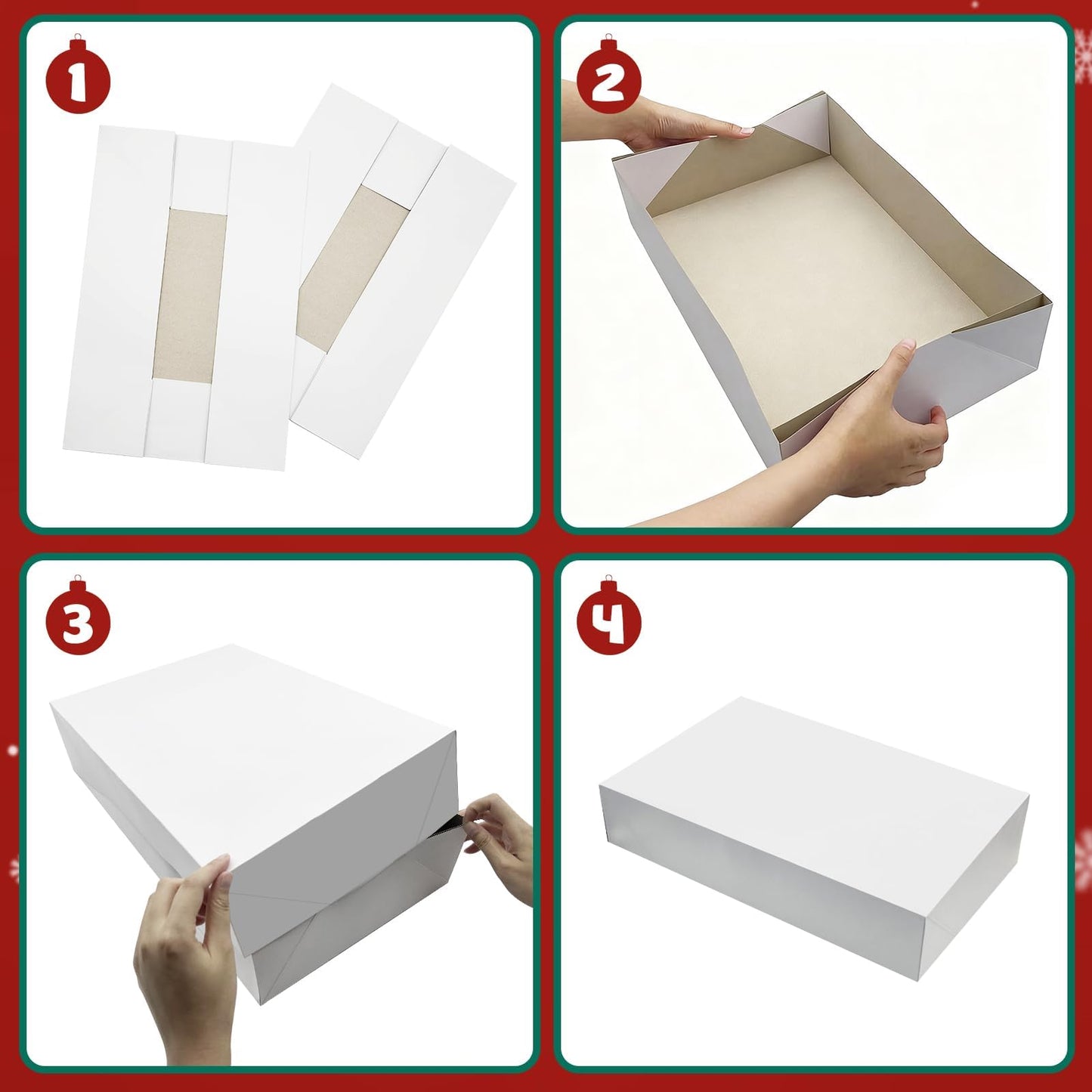 1

2

3

4