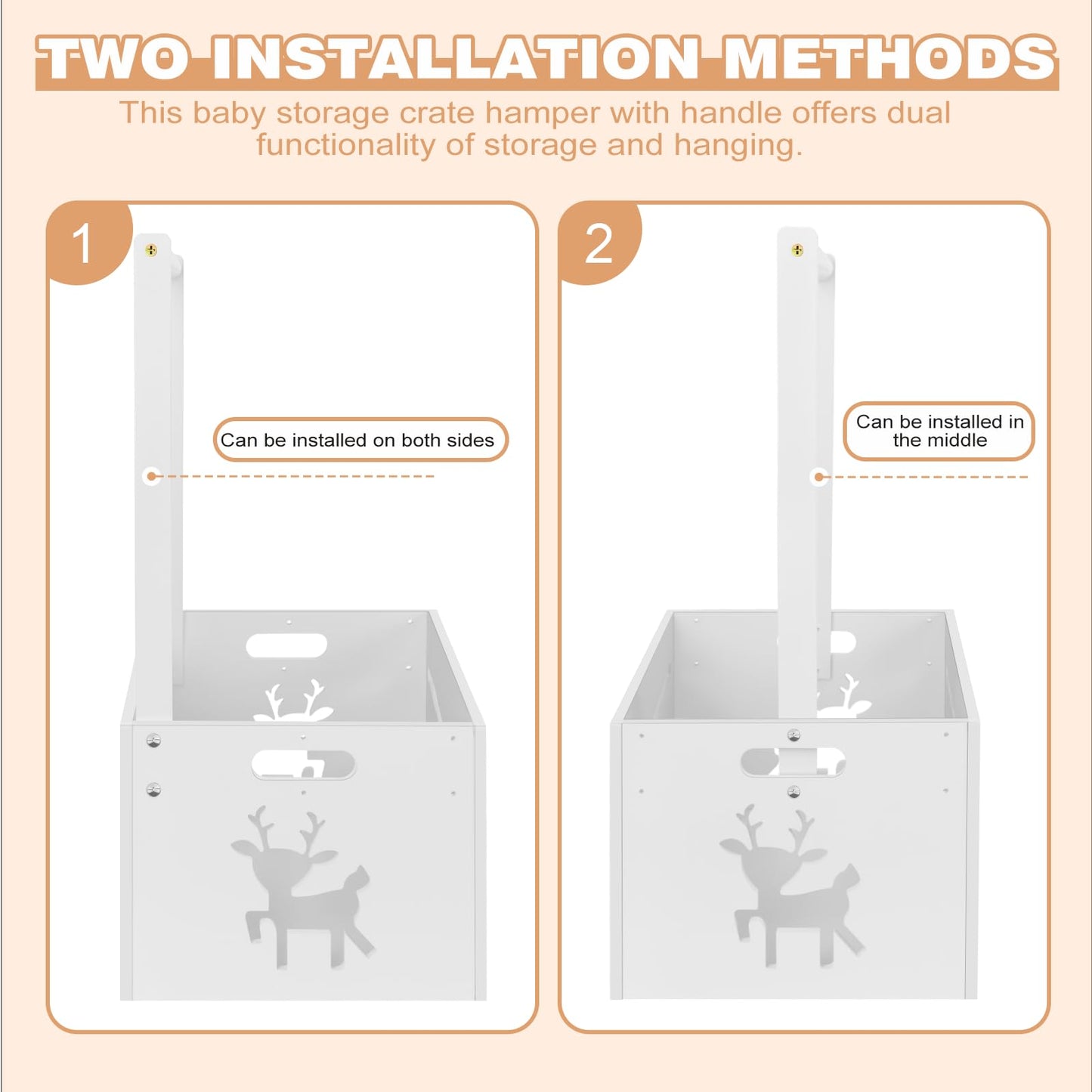 TWO INSTALLATION METHODS

This baby storage crate hamper with handle offers dual functionality of storage and hanging.

1

Can be installed on both sides

2

Can be installed in the middle