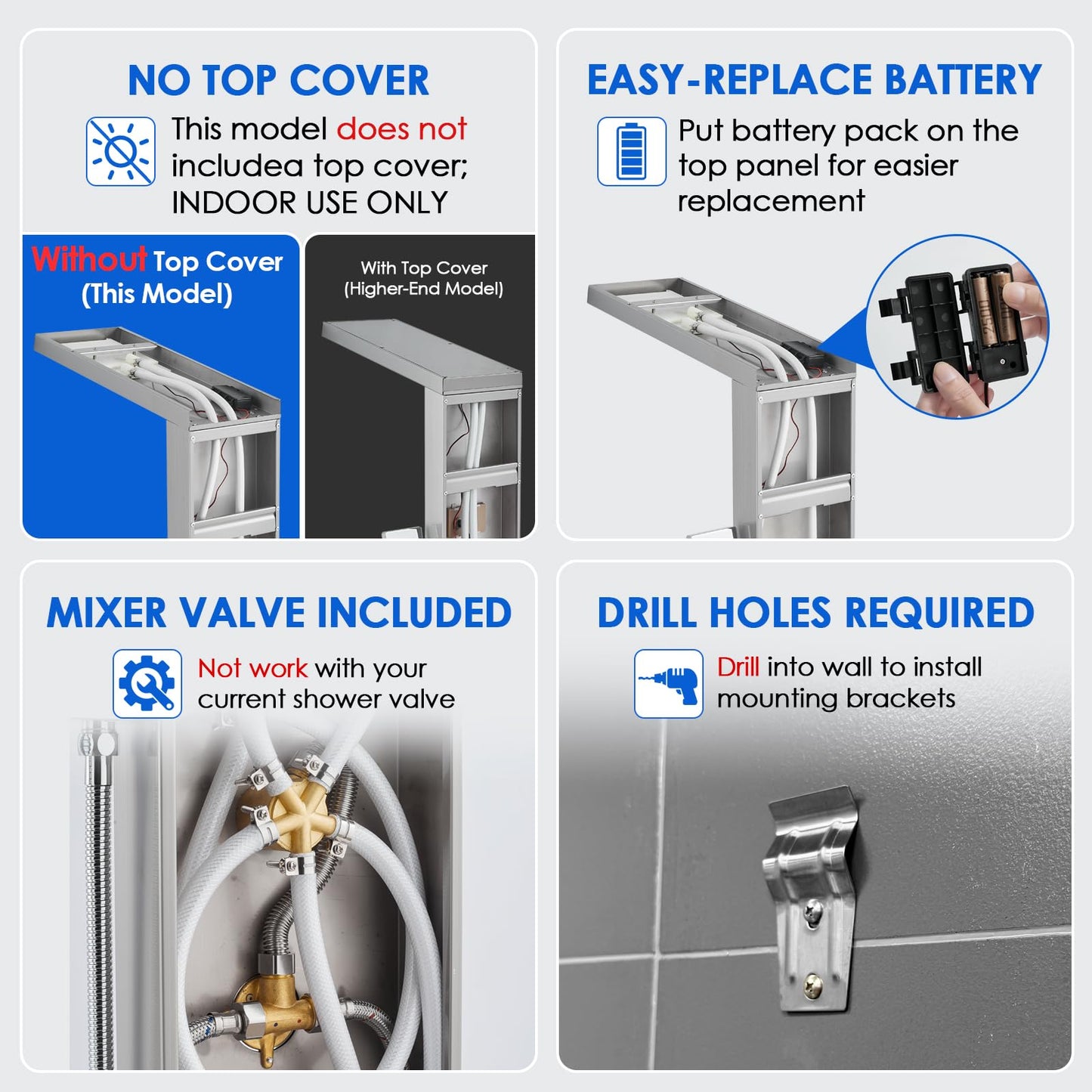 NO TOP COVER

This model does not includea top cover; INDOOR USE ONLY

Without Top Cover (This Model)

With Top Cover (Higher-End Model)

EASY-REPLACE BATTERY

Put battery pack on the top panel for easier replacement

2500

MIXER VALVE INCLUDED

Not work with your current shower valve

DRILL HOLES REQUIRED

Drill into wall to install mounting brackets