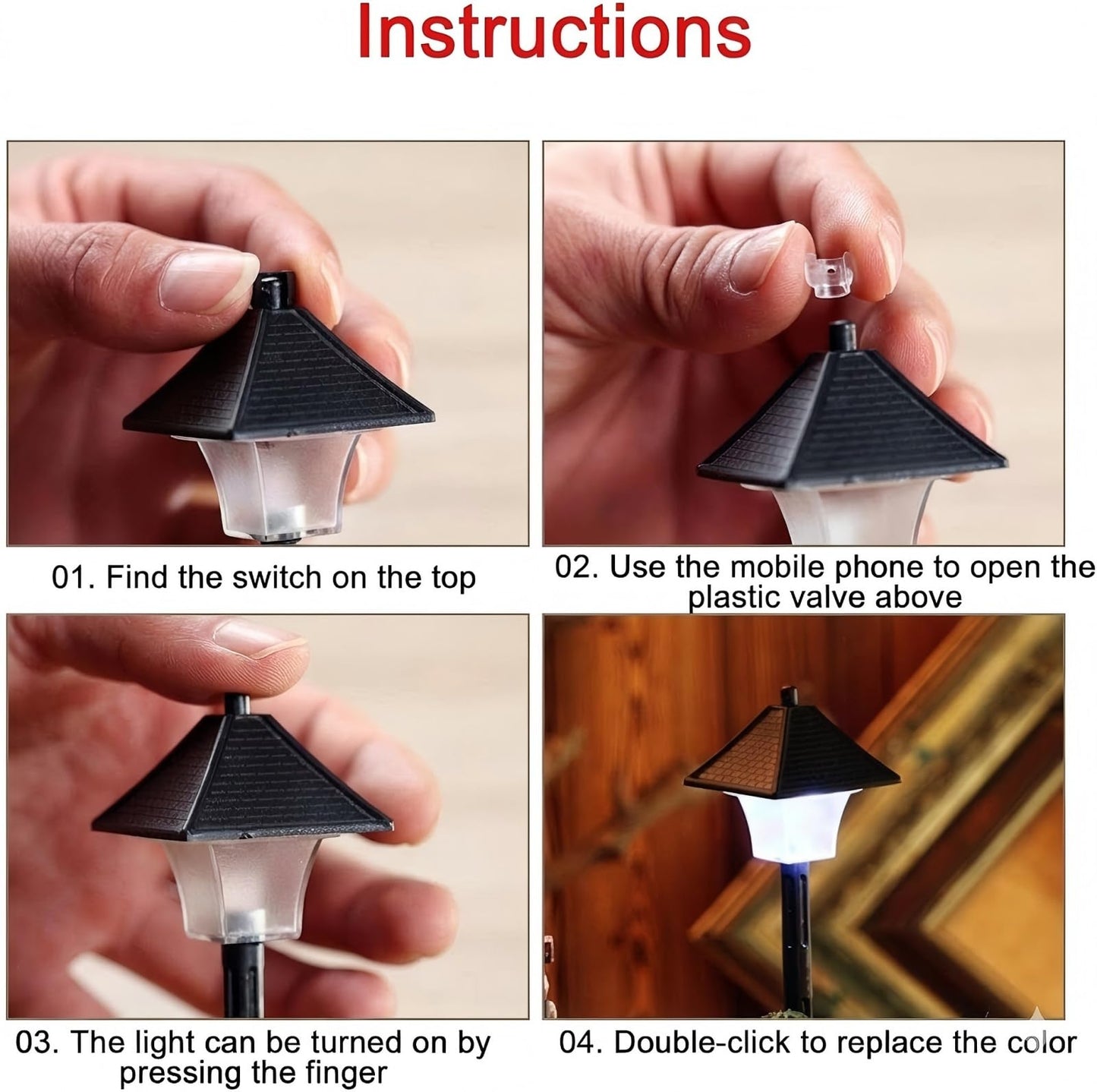 Instructions

01. Find the switch on the top

02. Use the mobile phone to open the plastic valve above

03. The light can be turned on by pressing the finger

04. Double-click to replace the color