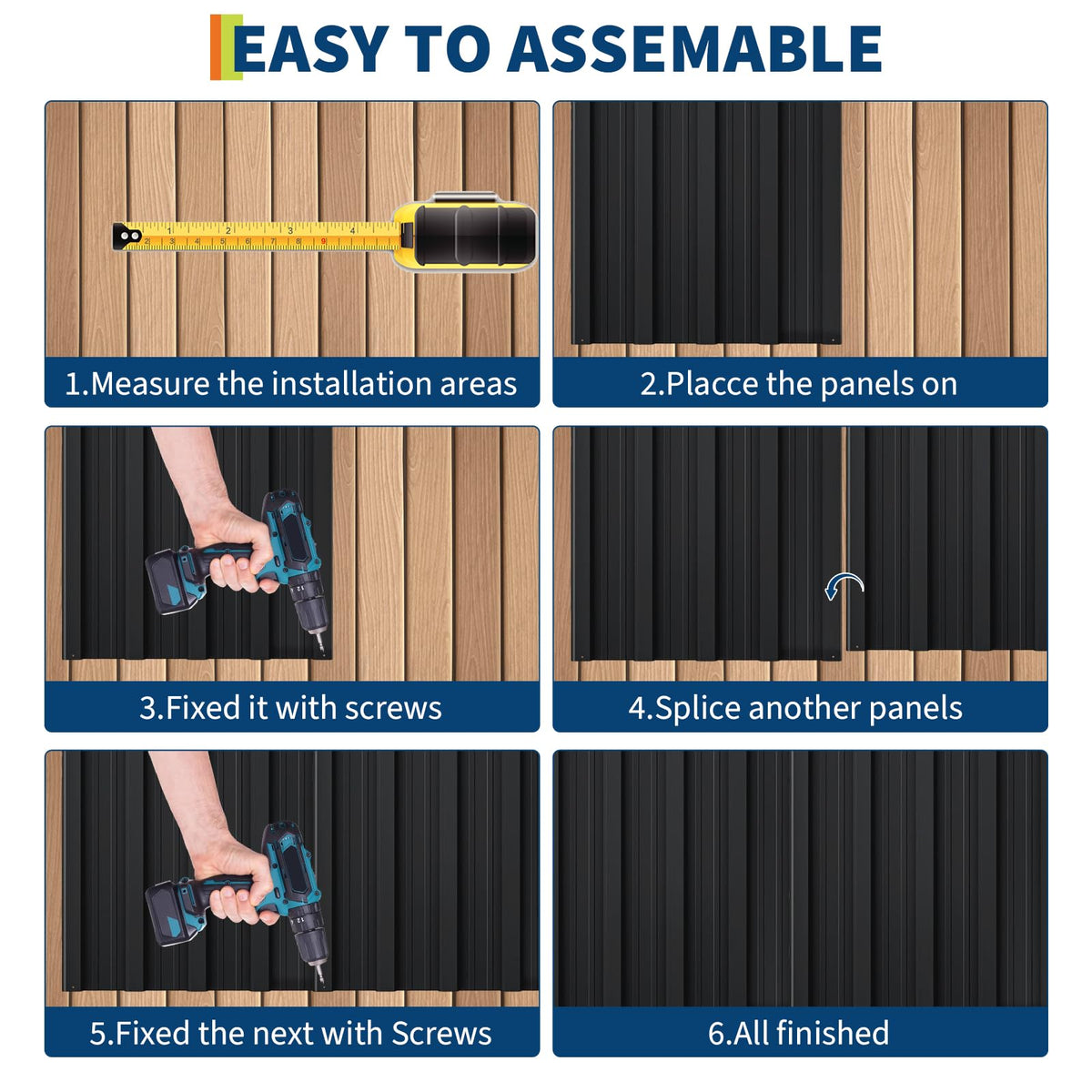 EASY TO ASSEMABLE

1.Measure the installation areas

2.Placce the panels on

3.Fixed it with screws

4.Splice another panels

5.Fixed the next with Screws

6.All finished