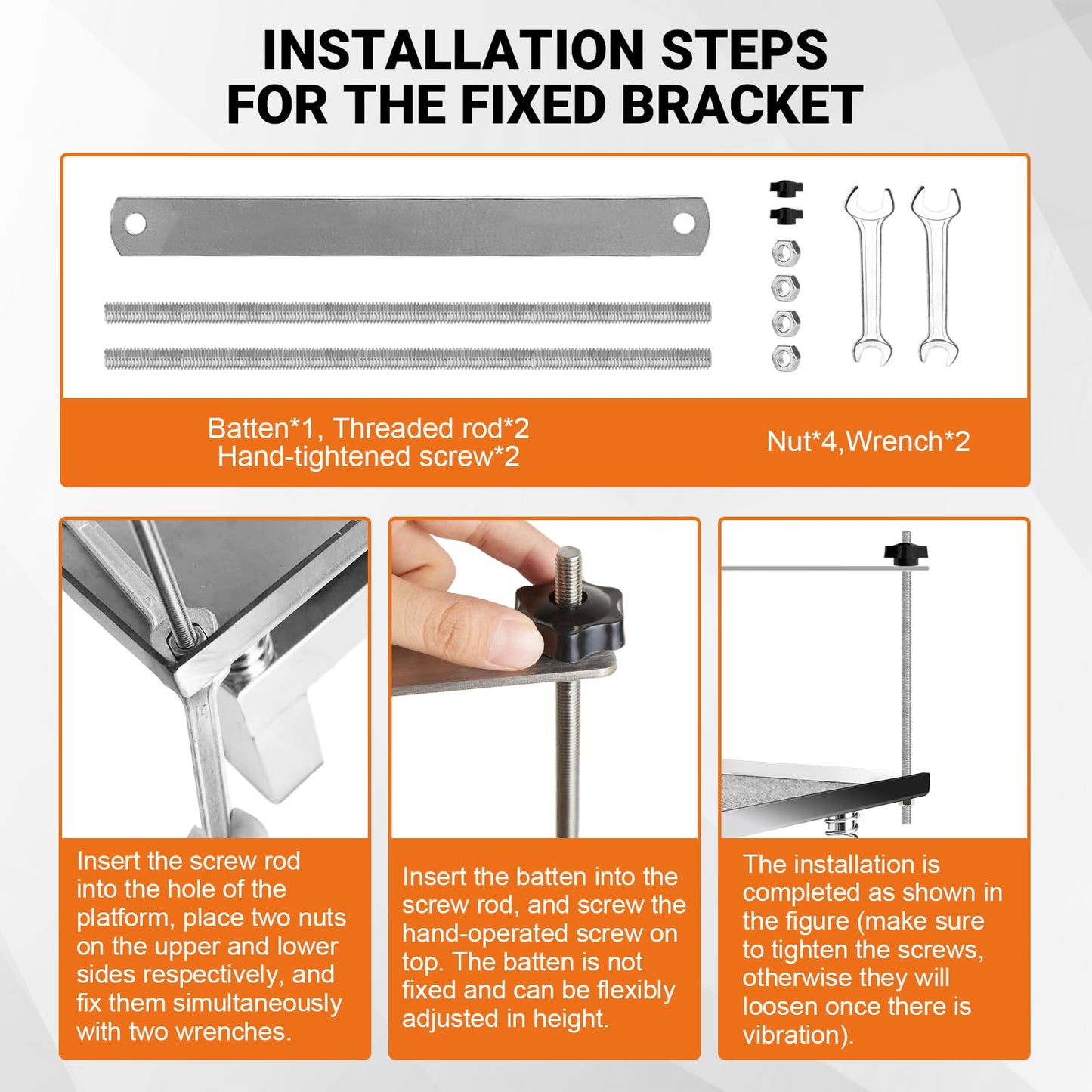 INSTALLATION STEPS
FOR THE FIXED BRACKET

Batten*1, Threaded rod*2
Hand-tightened screw*2

Nut*4,Wrench*2

Insert the screw rod into the hole of the platform, place two nuts on the upper and lower sides respectively, and fix them simultaneously with two wrenches.

Insert the batten into the screw rod, and screw the hand-operated screw on top. The batten is not fixed and can be flexibly adjusted in height.

The installation is completed as shown in the figure (make sure to tighten the screws, otherwise they will loosen once there is vibration).