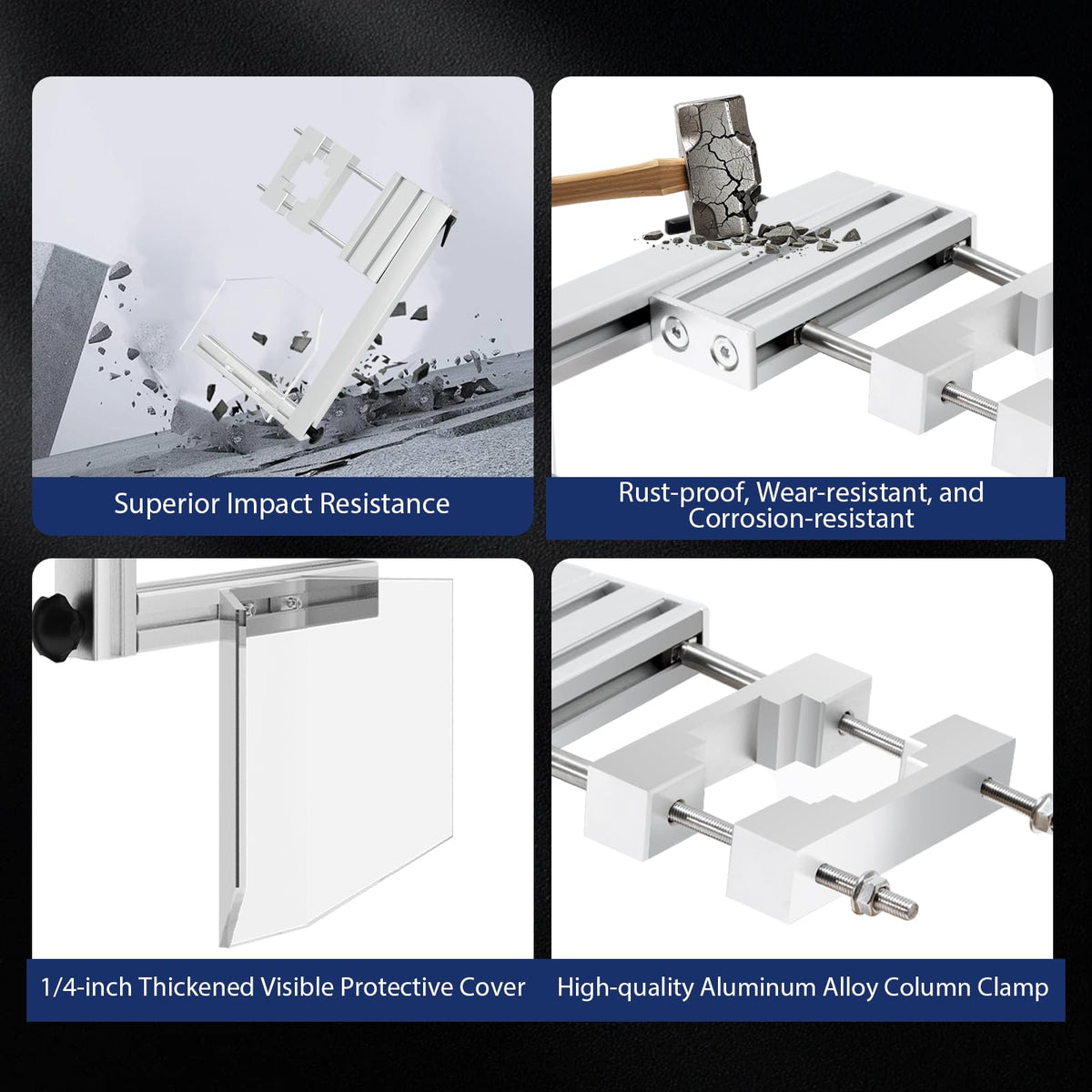 Superior Impact Resistance

Rust-proof, Wear-resistant, and Corrosion-resistant

1/4-inch Thickened Visible Protective Cover

High-quality Aluminum Alloy Column Clamp