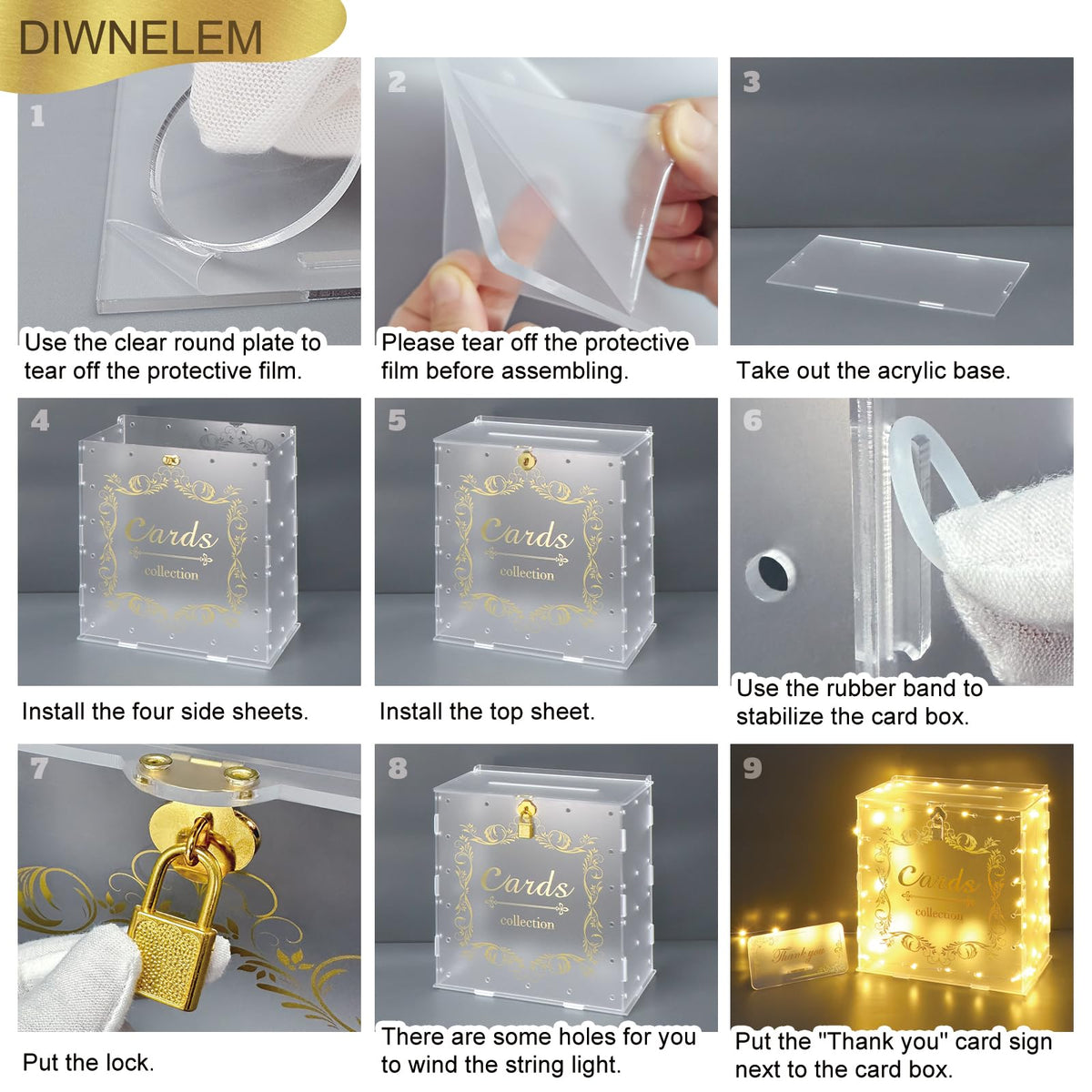 DIWNELEM

1

Use the clear round plate to tear off the protective film.

2

Please tear off the protective film before assembling.

3

Take out the acrylic base.

4

Cards collection

Install the four side sheets.

5

Cards collection

Install the top sheet.

6

Use the rubber band to stabilize the card box.

7

Put the lock.

8

Cards collection

There are some holes for you to wind the string light.

9

Cards collection

Thank you

Put the "Thank you" card sign next to the card box.