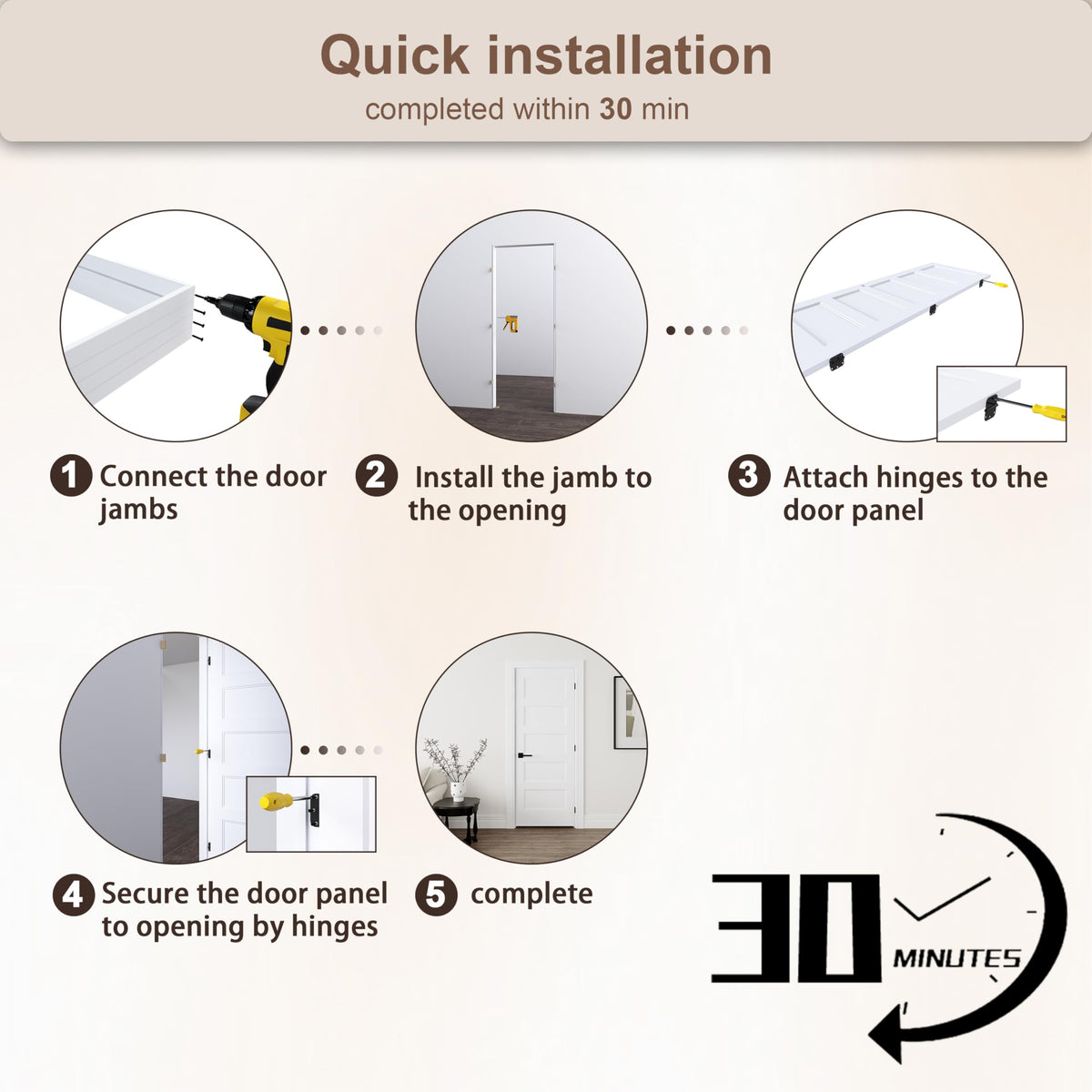 Quick installation
completed within 30 min

1 Connect the door jambs

2 Install the jamb to the opening

3 Attach hinges to the door panel

4 Secure the door panel to opening by hinges

5 complete

30 MINUTES