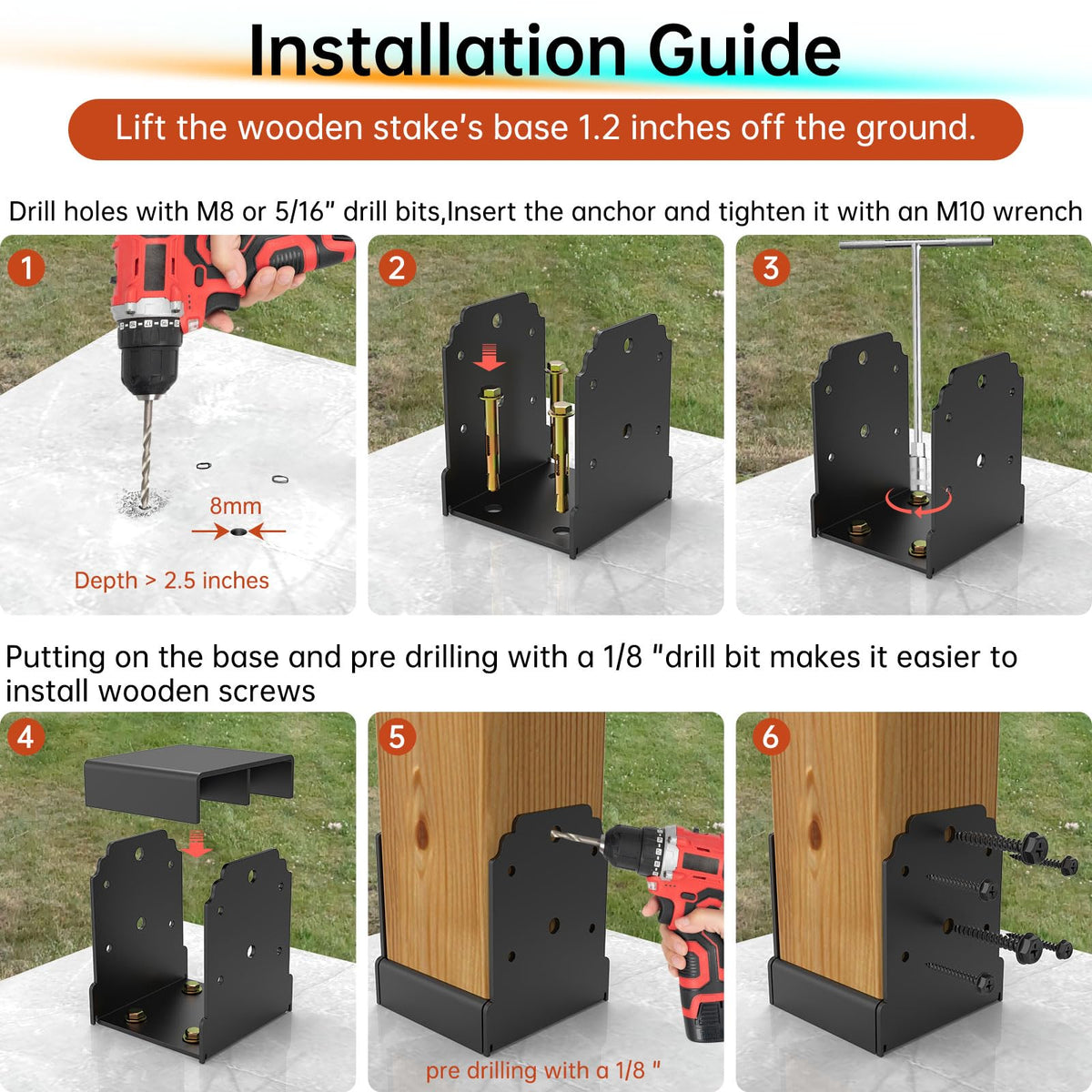 Installation Guide

Lift the wooden stake's base 1.2 inches off the ground.

Drill holes with M8 or 5/16" drill bits,Insert the anchor and tighten it with an M10 wrench

1

8mm

Depth > 2.5 inches

2

3

Putting on the base and pre drilling with a 1/8 "drill bit makes it easier to install wooden screws

4

5

pre drilling with a 1/8 "

6