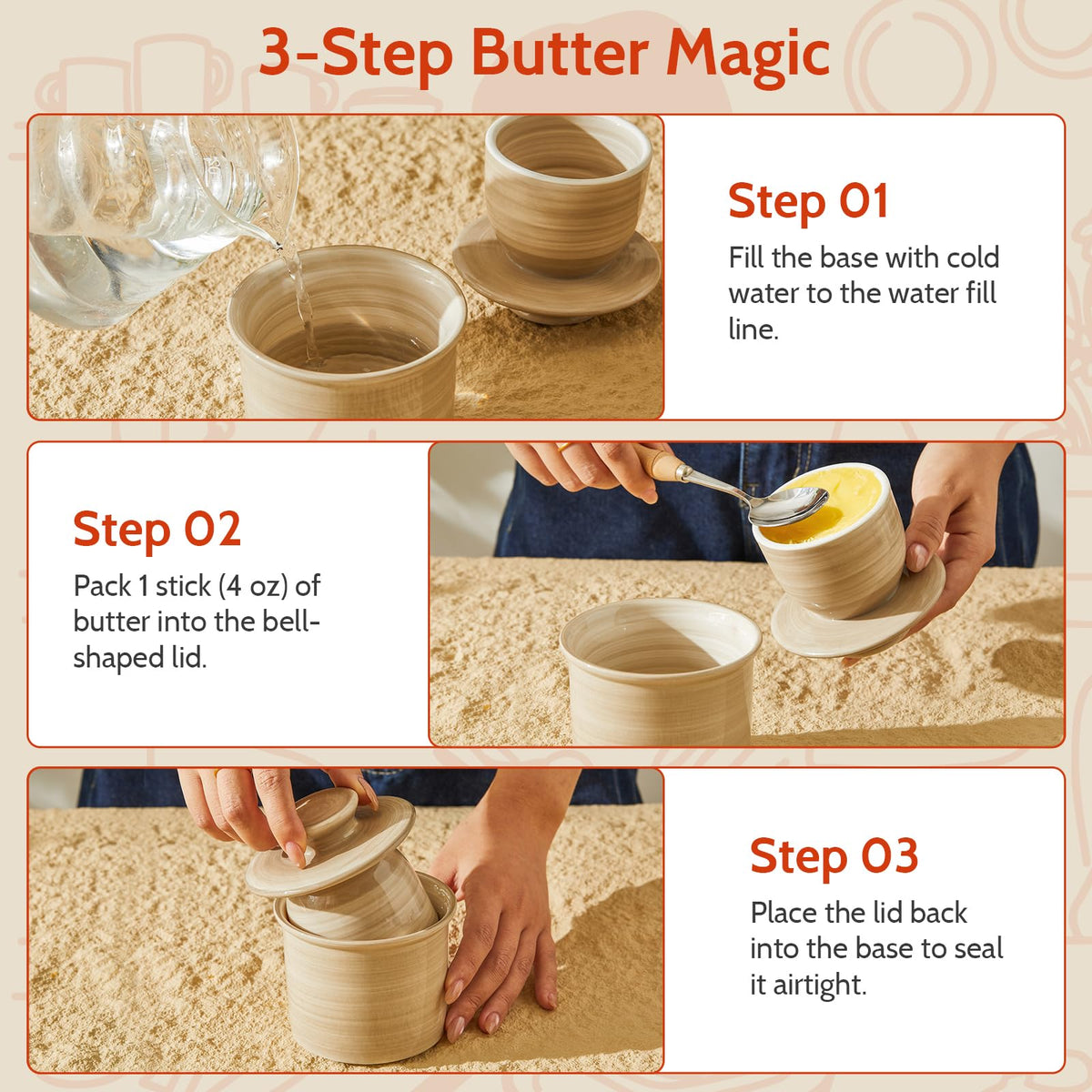 3-Step Butter Magic

Step 01
Fill the base with cold water to the water fill line.

Step 02
Pack 1 stick (4 oz) of butter into the bell-shaped lid.

Step 03
Place the lid back into the base to seal it airtight.