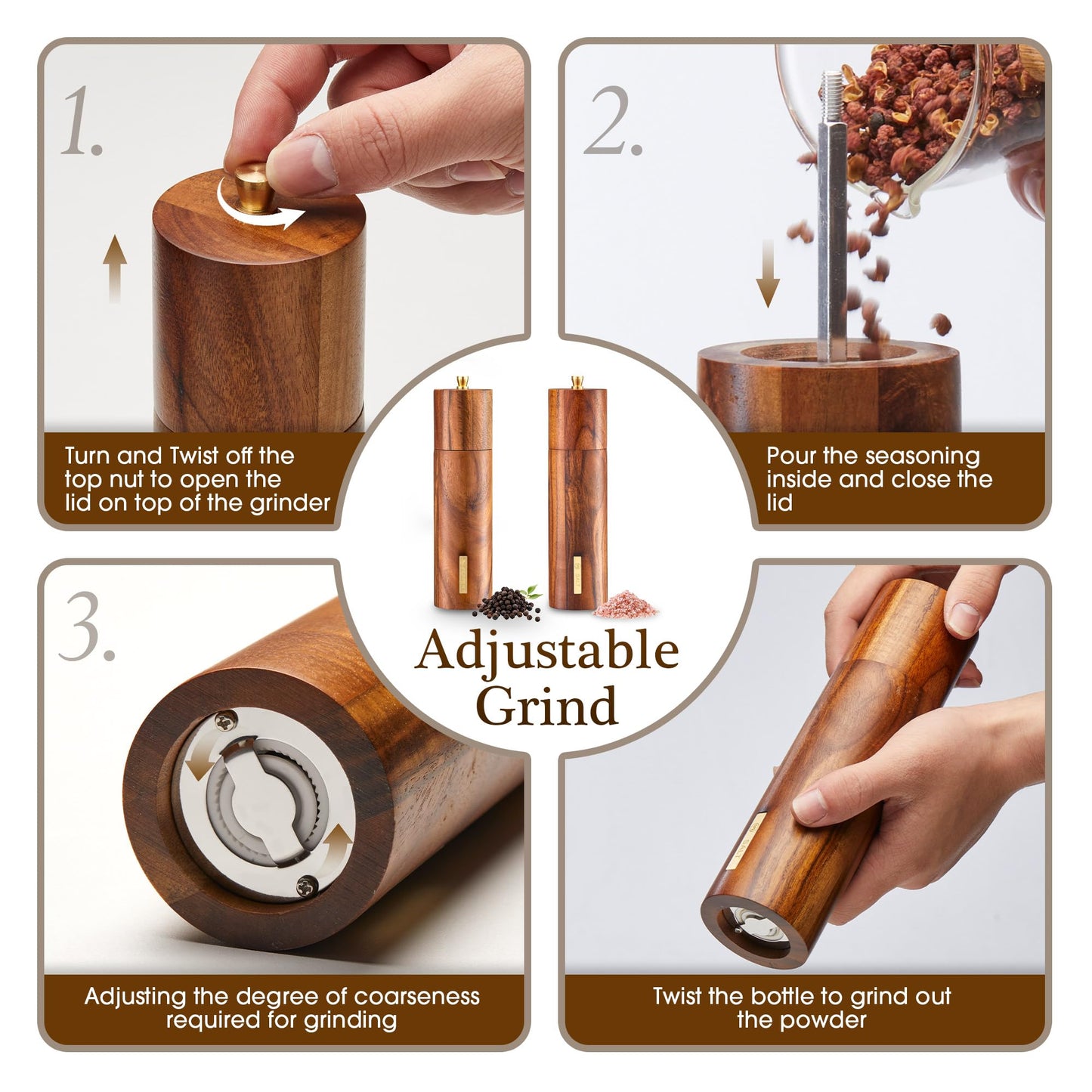 1.

Turn and Twist off the top nut to open the lid on top of the grinder

2.

Pour the seasoning inside and close the lid

Adjustable Grind

3.

Adjusting the degree of coarseness required for grinding

Twist the bottle to grind out the powder