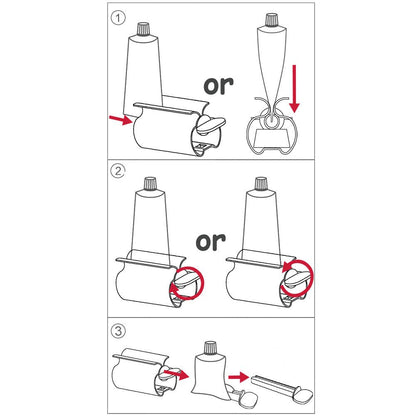 ①

or

②

or

③