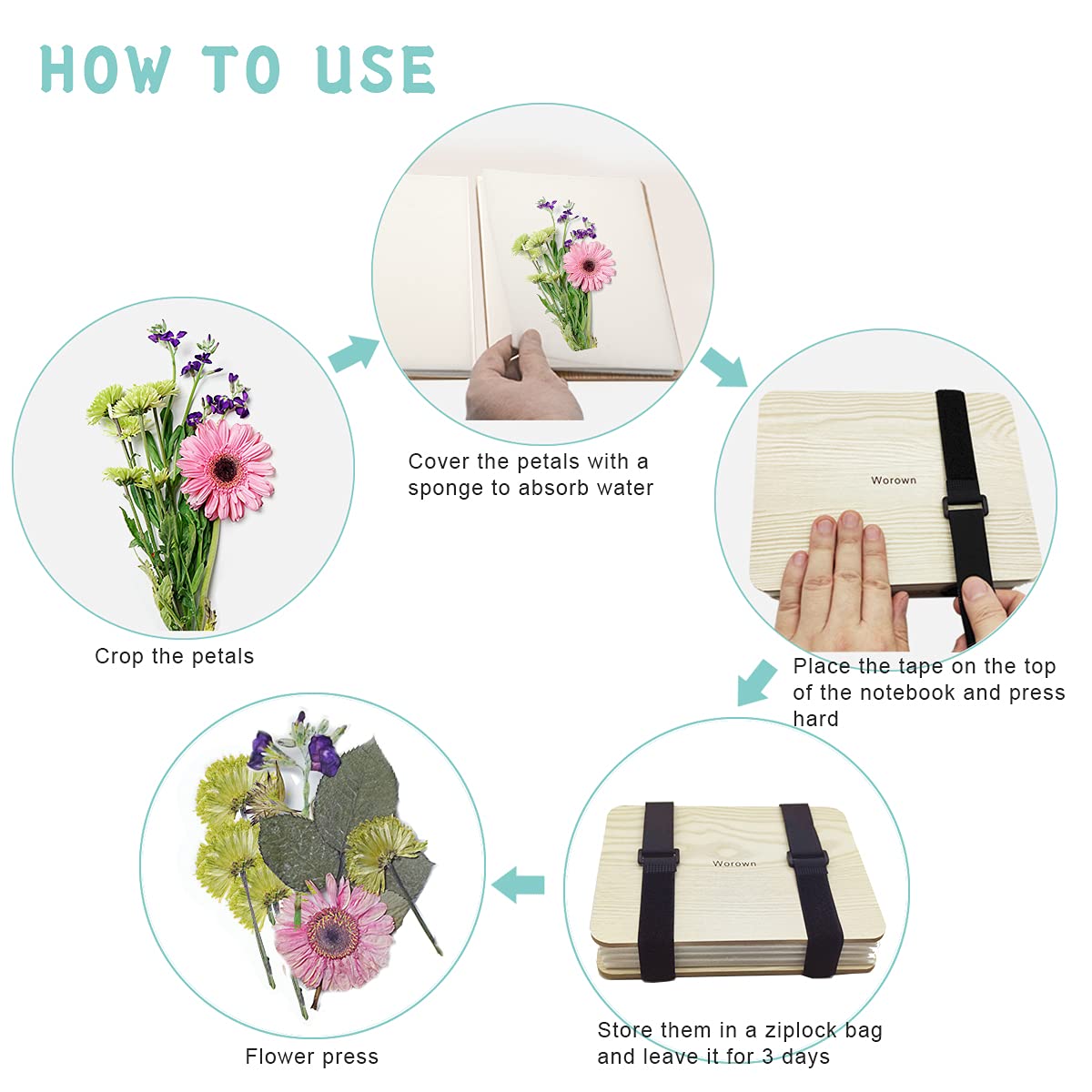 HOW TO USE

Crop the petals

Cover the petals with a sponge to absorb water

Worown

Place the tape on the top of the notebook and press hard

Worown

Store them in a ziplock bag and leave it for 3 days

Flower press