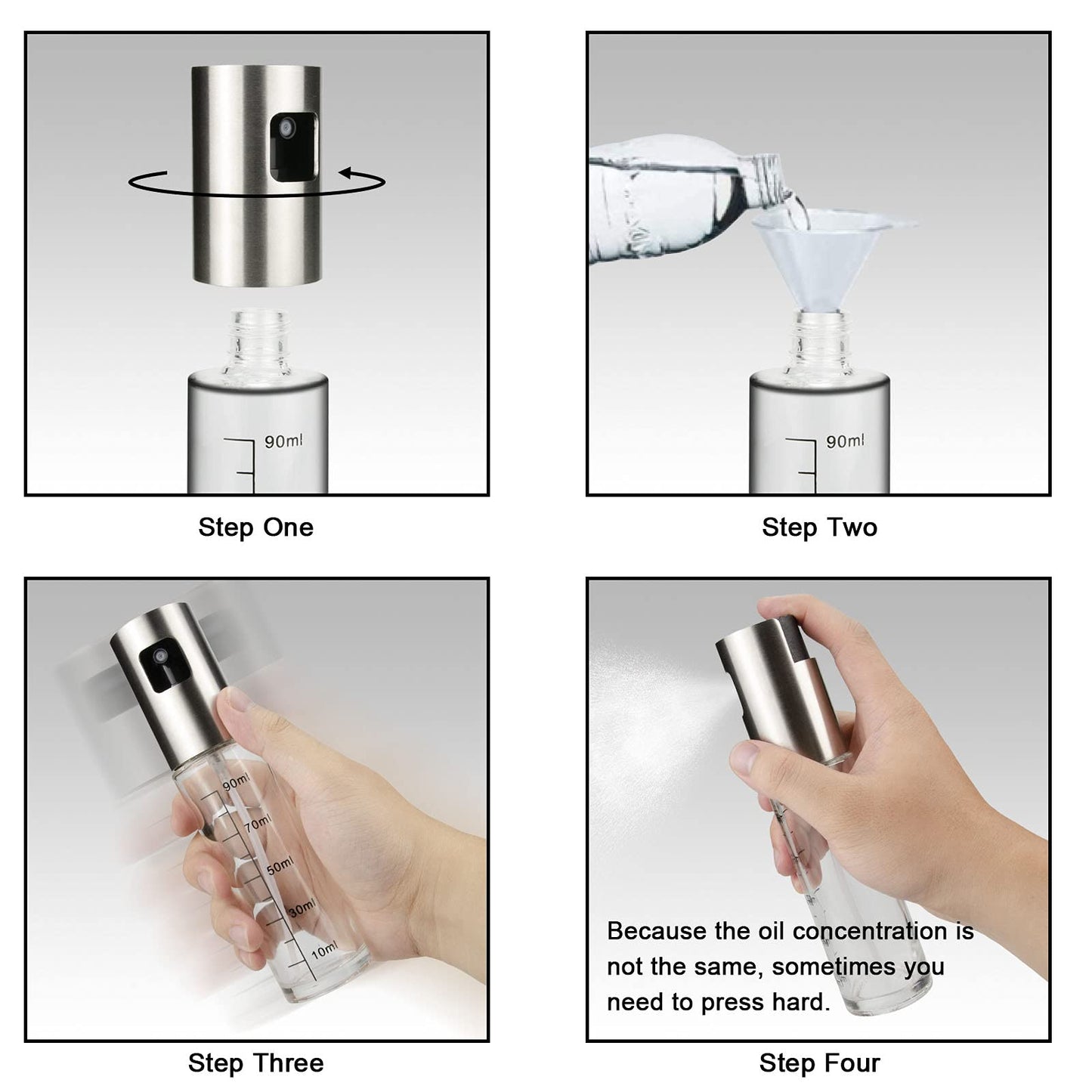 90ml

Step One

90ml

Step Two

90ml
70ml
50ml
30ml
10ml

Step Three

Because the oil concentration is not the same, sometimes you need to press hard.

Step Four