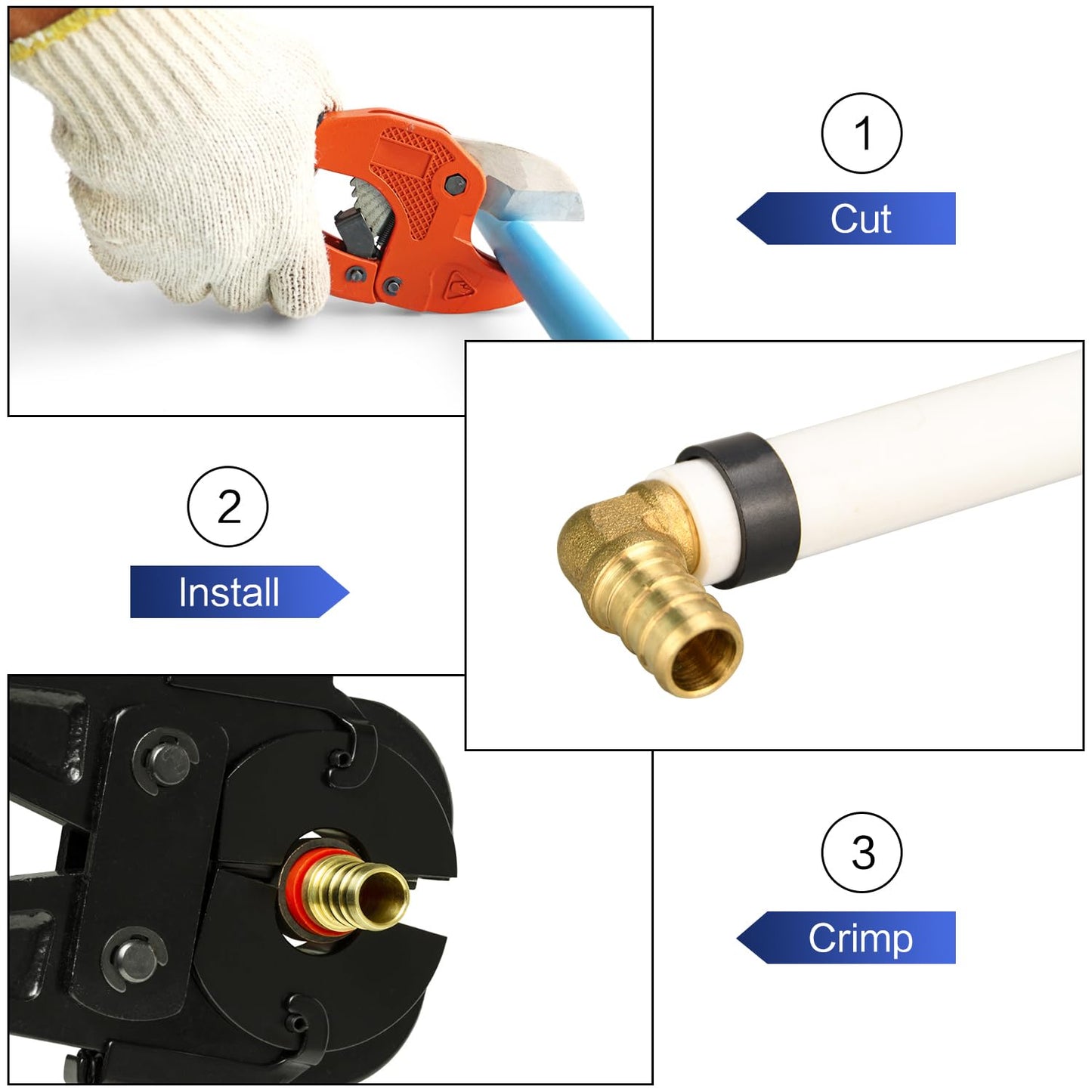 1

Cut

2

Install

3

Crimp