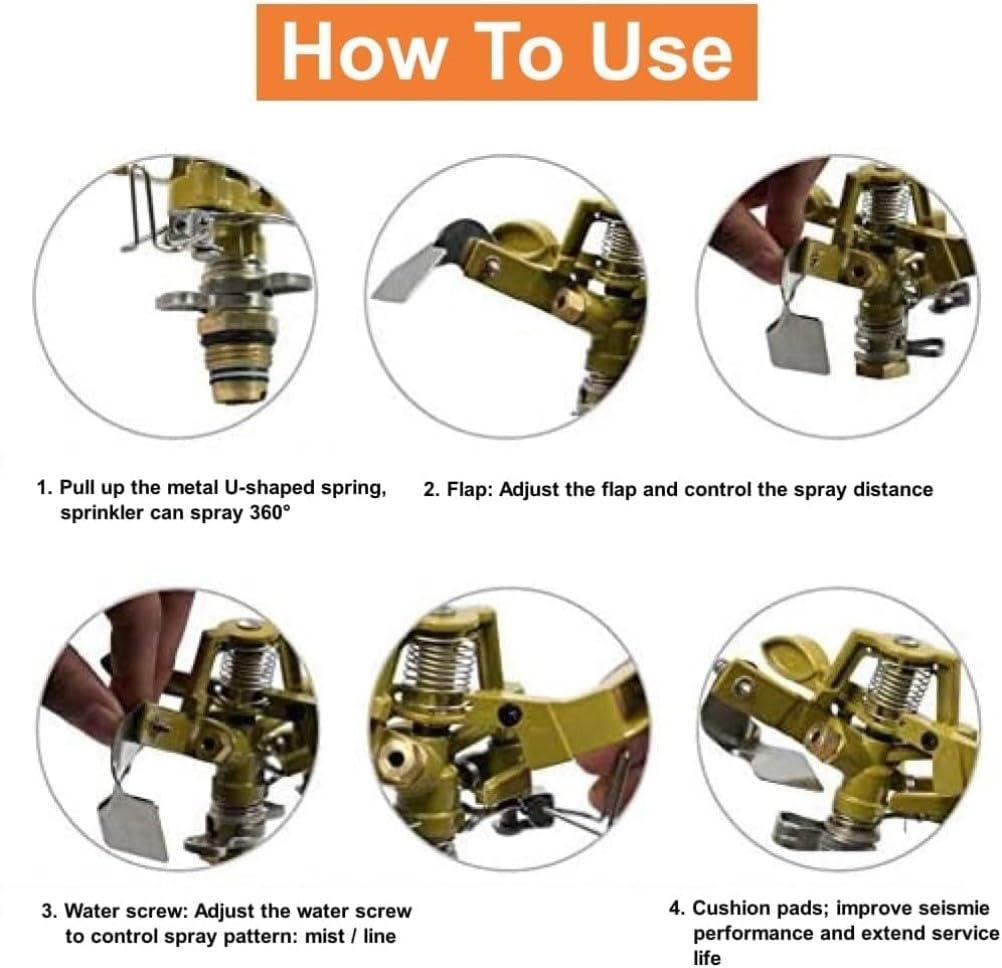 How To Use

1. Pull up the metal U-shaped spring, sprinkler can spray 360°

2. Flap: Adjust the flap and control the spray distance

3. Water screw: Adjust the water screw to control spray pattern: mist / line

4. Cushion pads; improve seismie performance and extend service life