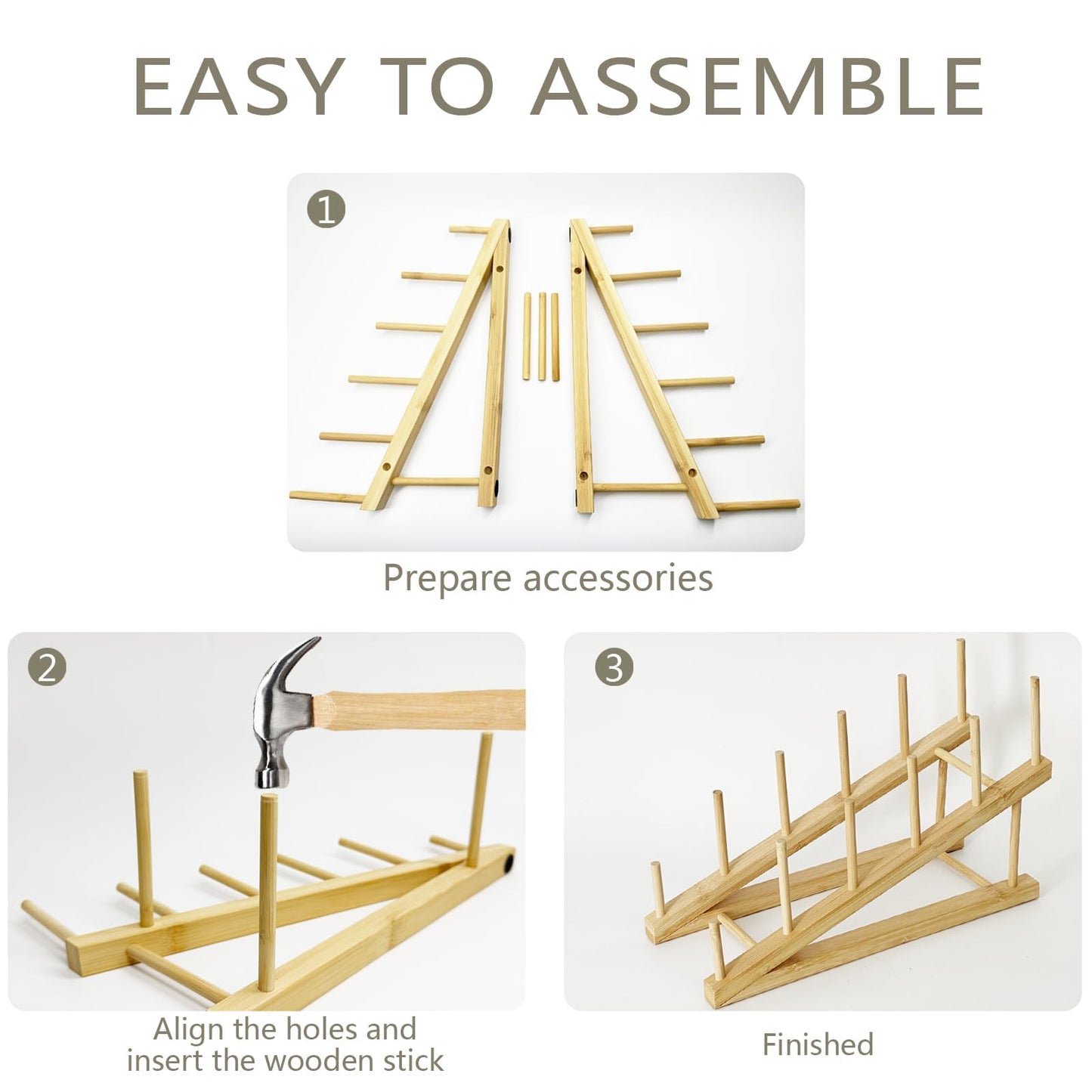 EASY TO ASSEMBLE

1

Prepare accessories

2

Align the holes and insert the wooden stick

3

Finished