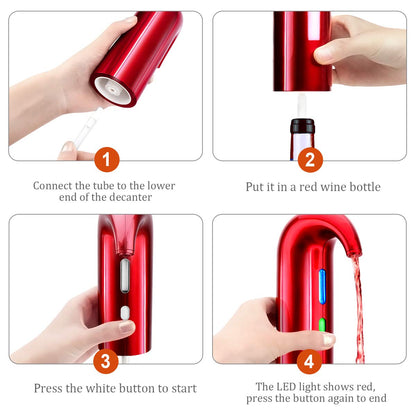 1

Connect the tube to the lower end of the decanter

2

Put it in a red wine bottle

3

Press the white button to start

4

The LED light shows red, press the button again to end