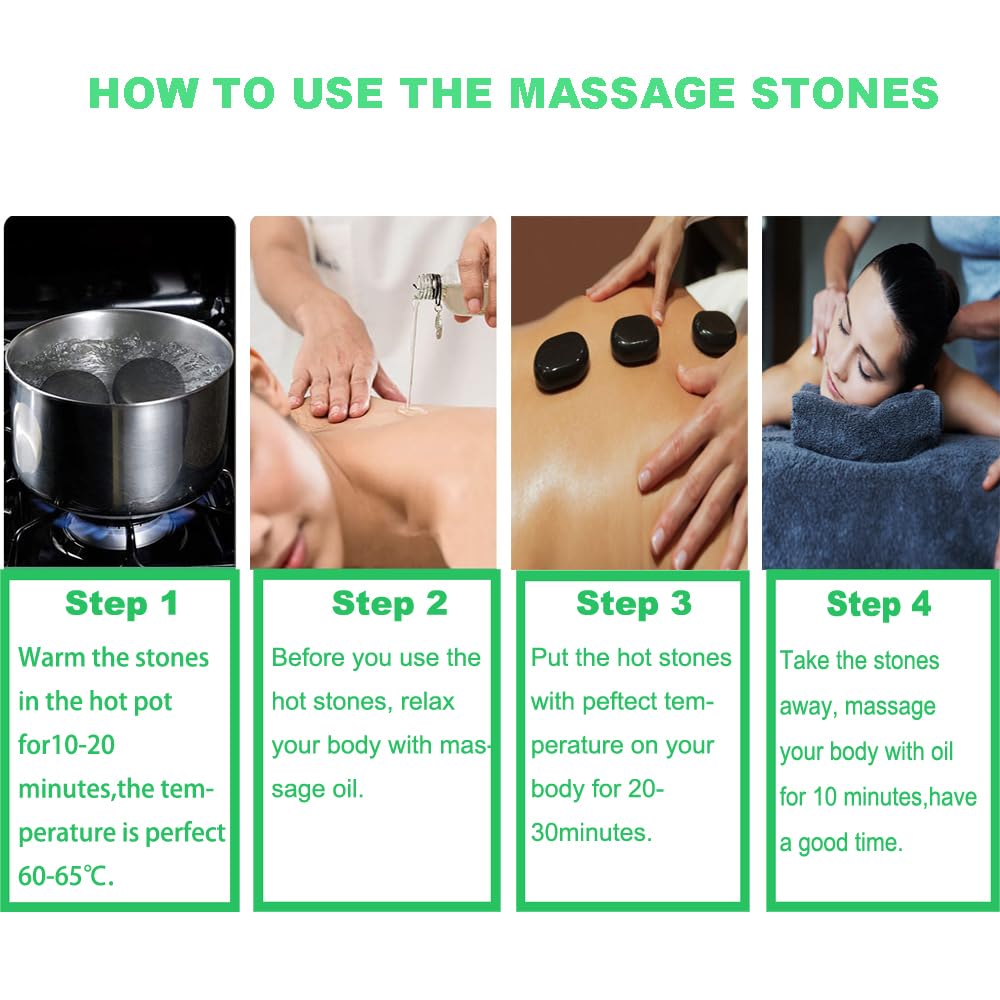 HOW TO USE THE MASSAGE STONES

Step 1
Warm the stones in the hot pot for10-20 minutes,the temperature is perfect 60-65℃.

Step 2
Before you use the hot stones, relax your body with massage oil.

Step 3
Put the hot stones with peftect temperature on your body for 20-30minutes.

Step 4
Take the stones away, massage your body with oil for 10 minutes,have a good time.