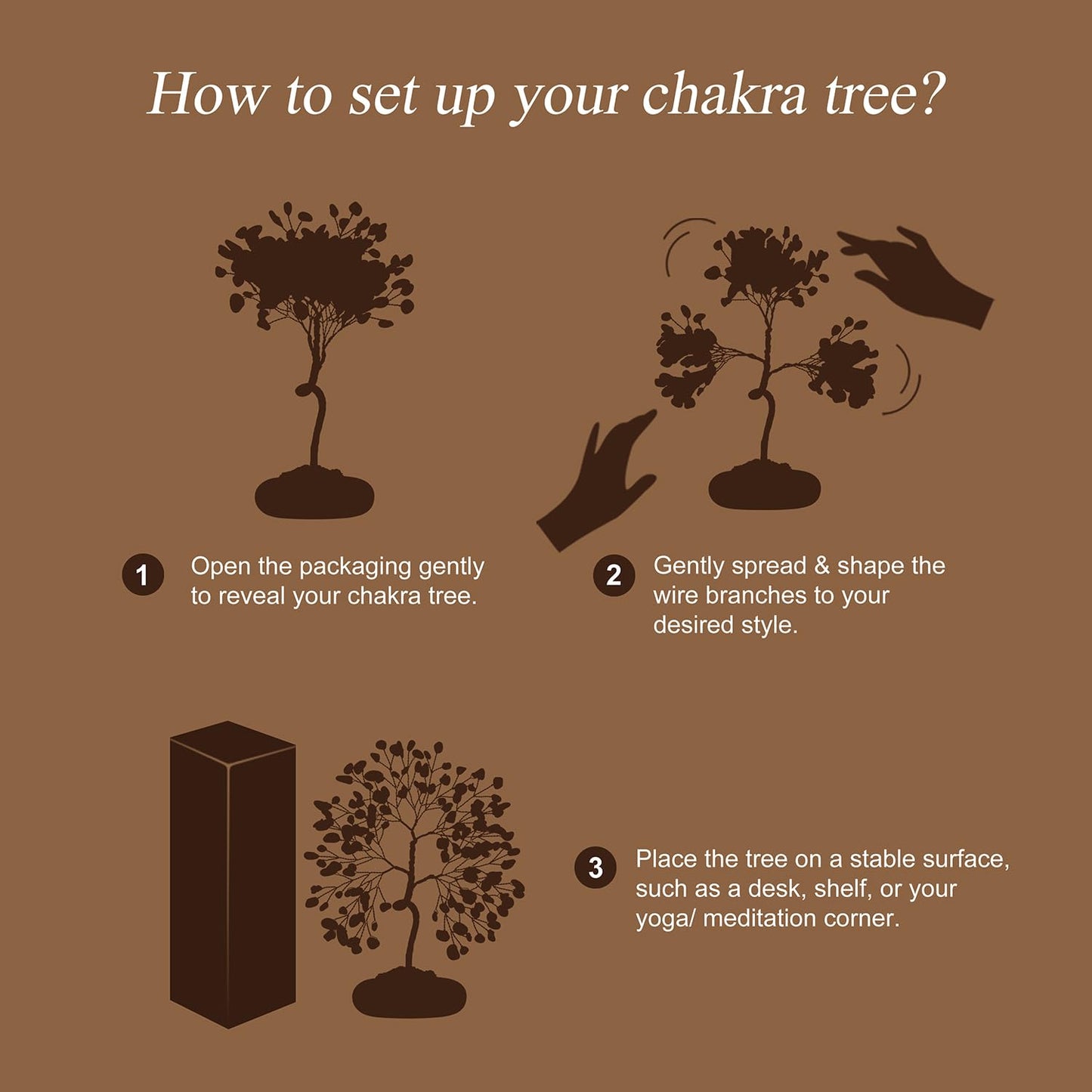 How to set up your chakra tree?

1 Open the packaging gently to reveal your chakra tree.

2 Gently spread & shape the wire branches to your desired style.

3 Place the tree on a stable surface, such as a desk, shelf, or your yoga/ meditation corner.