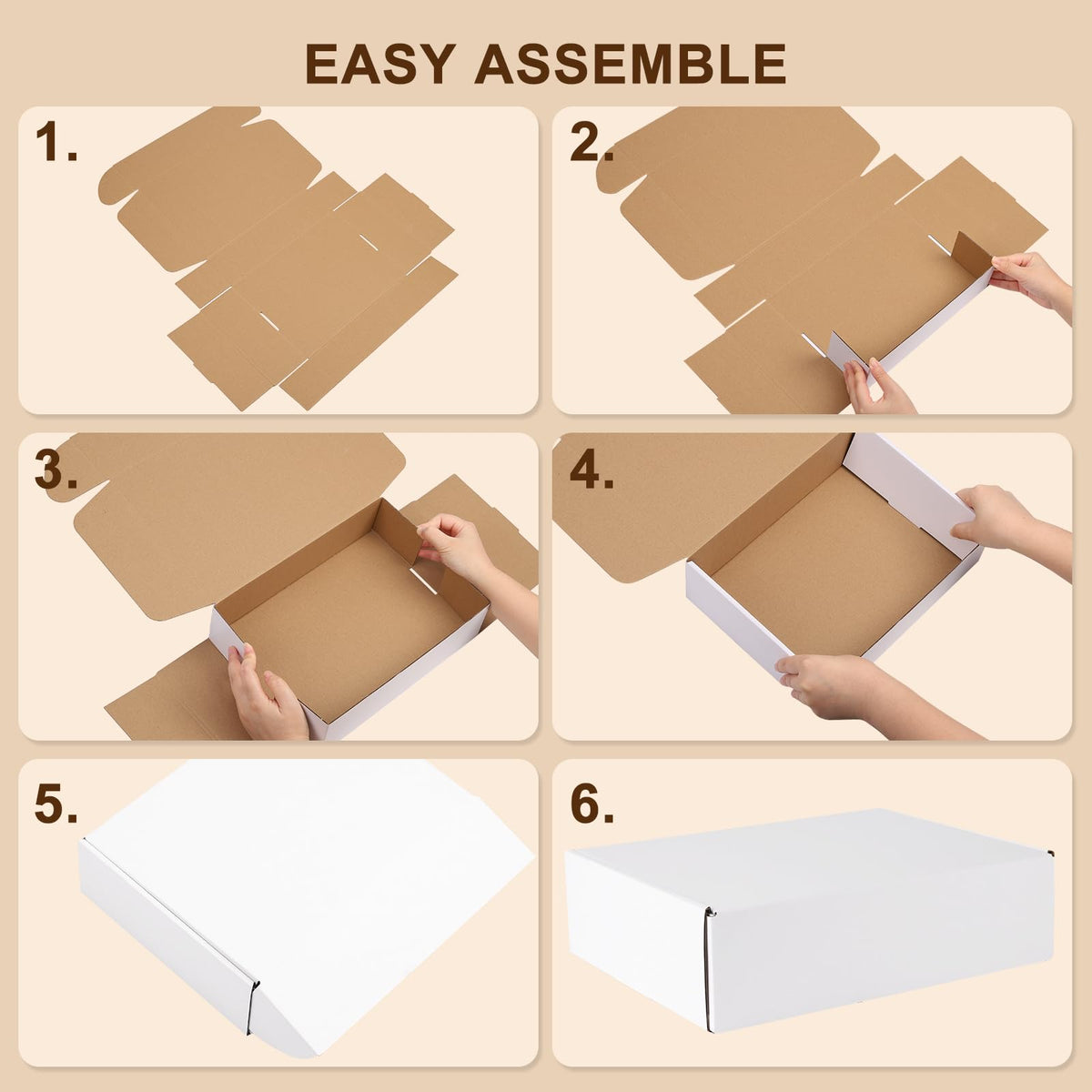 EASY ASSEMBLE

1.

2.

3.

4.

5.

6.