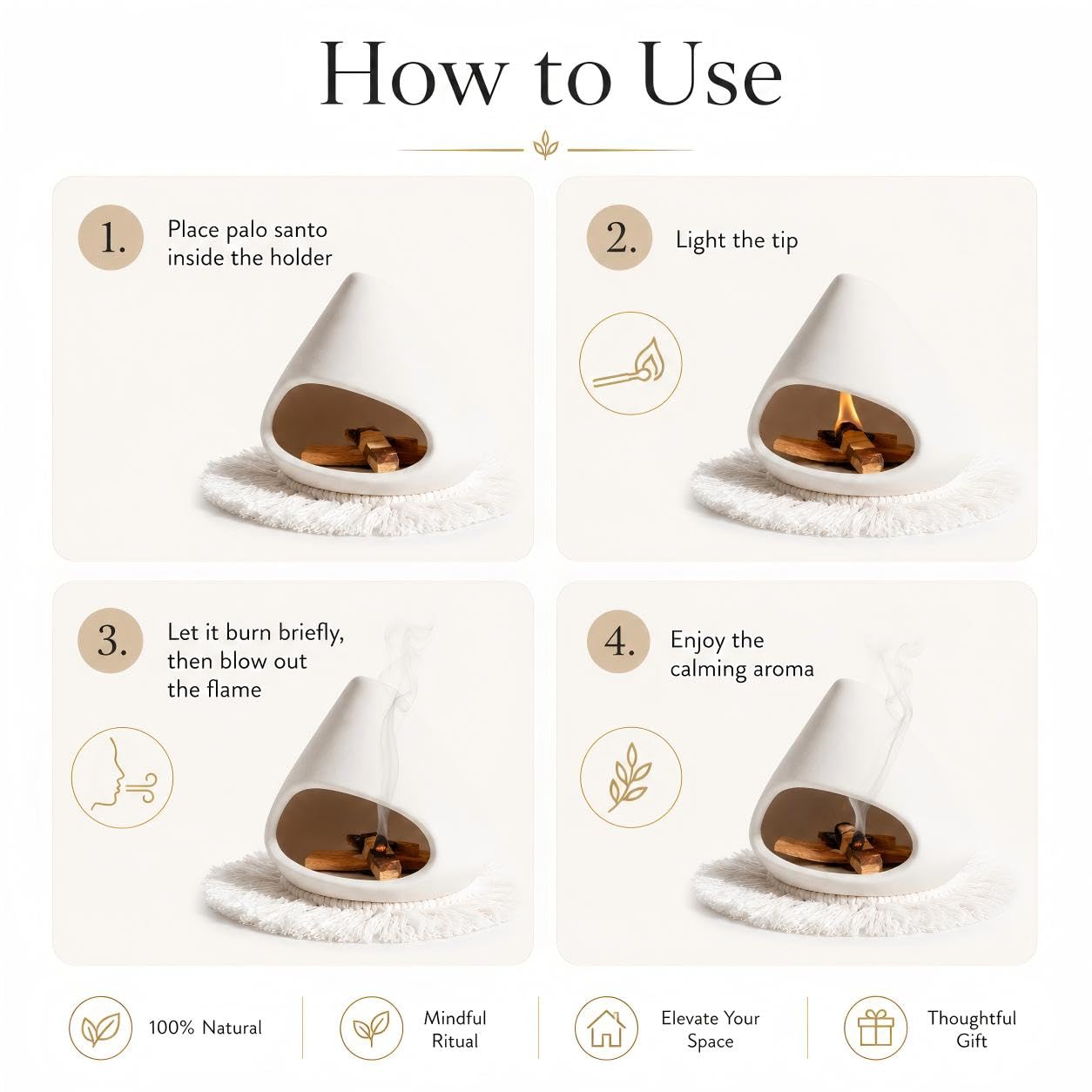 How to Use

1. Place palo santo inside the holder

2. Light the tip

3. Let it burn briefly, then blow out the flame

4. Enjoy the calming aroma

100% Natural

Mindful Ritual

Elevate Your Space

Thoughtful Gift