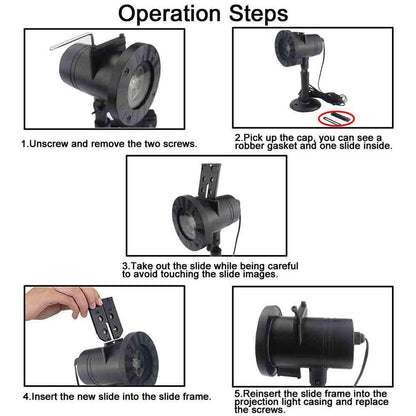 Operation Steps

1.Unscrew and remove the two screws.

2.Pick up the cap, you can see a robber gasket and one slide inside.

3.Take out the slide while being careful to avoid touching the slide images.

4.Insert the new slide into the slide frame.

5.Reinsert the slide frame into the projection light casing and replace the screws.