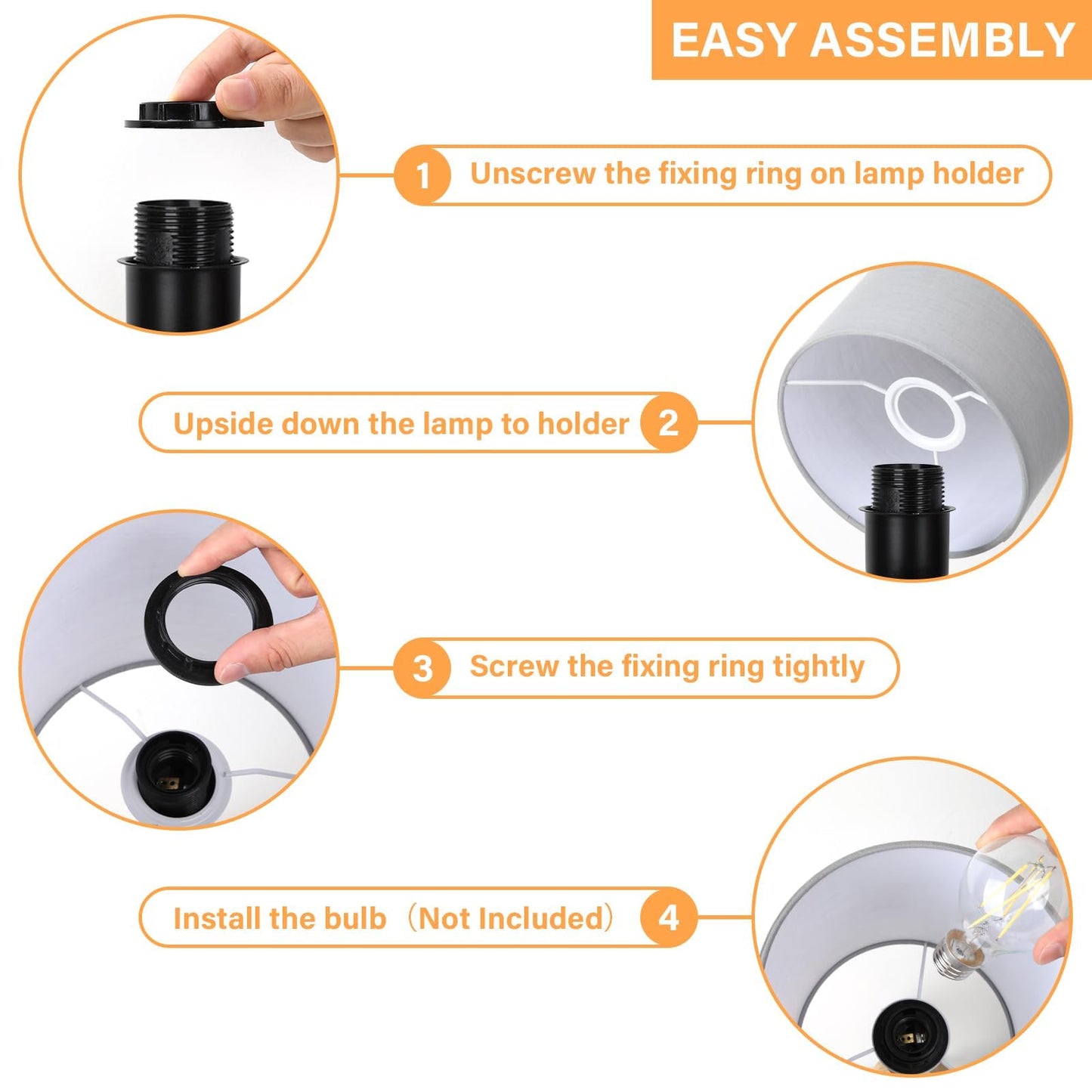 EASY ASSEMBLY

1 Unscrew the fixing ring on lamp holder

Upside down the lamp to holder 2

3 Screw the fixing ring tightly

Install the bulb（Not Included） 4