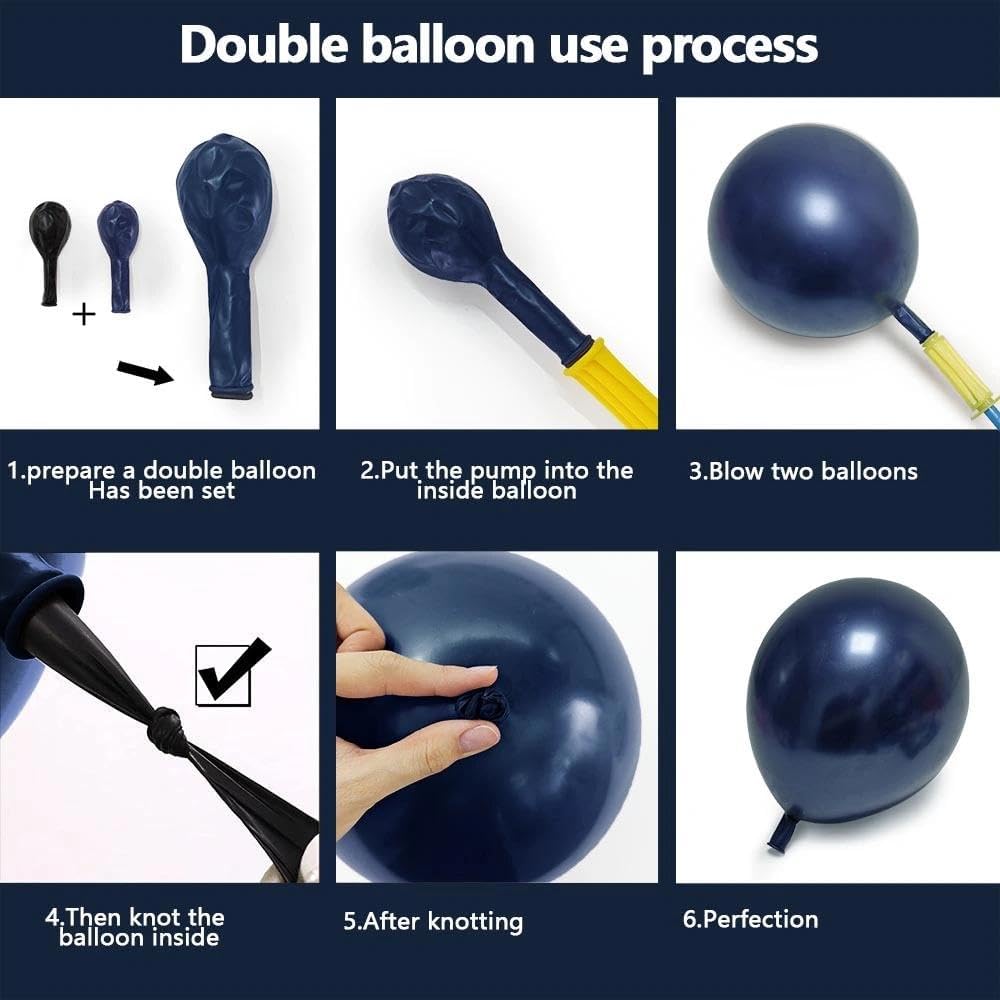 Double balloon use process

+

1.prepare a double balloon Has been set

2.Put the pump into the inside balloon

3.Blow two balloons

4.Then knot the balloon inside

5.After knotting

6.Perfection