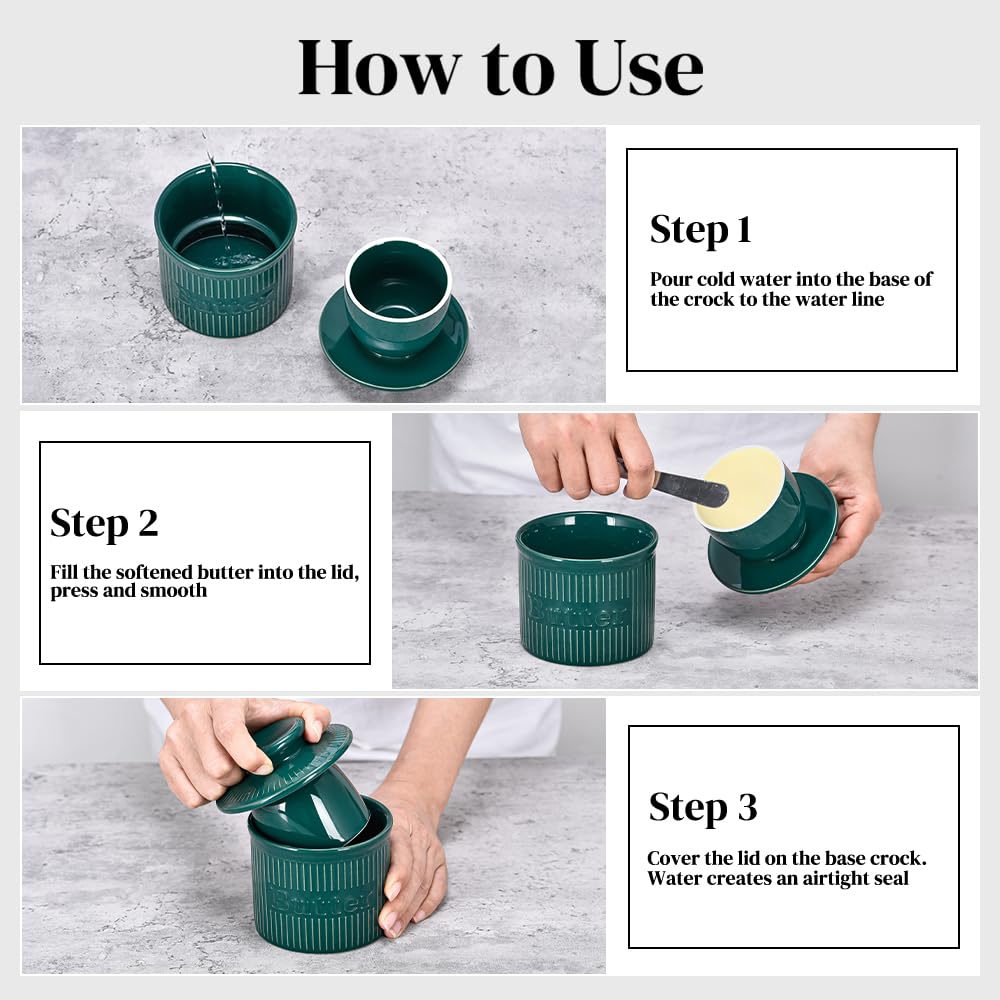 How to Use

Butter

Step 1

Pour cold water into the base of the crock to the water line

Step 2

Fill the softened butter into the lid, press and smooth

Butter

Butter

Step 3

Cover the lid on the base crock. Water creates an airtight seal