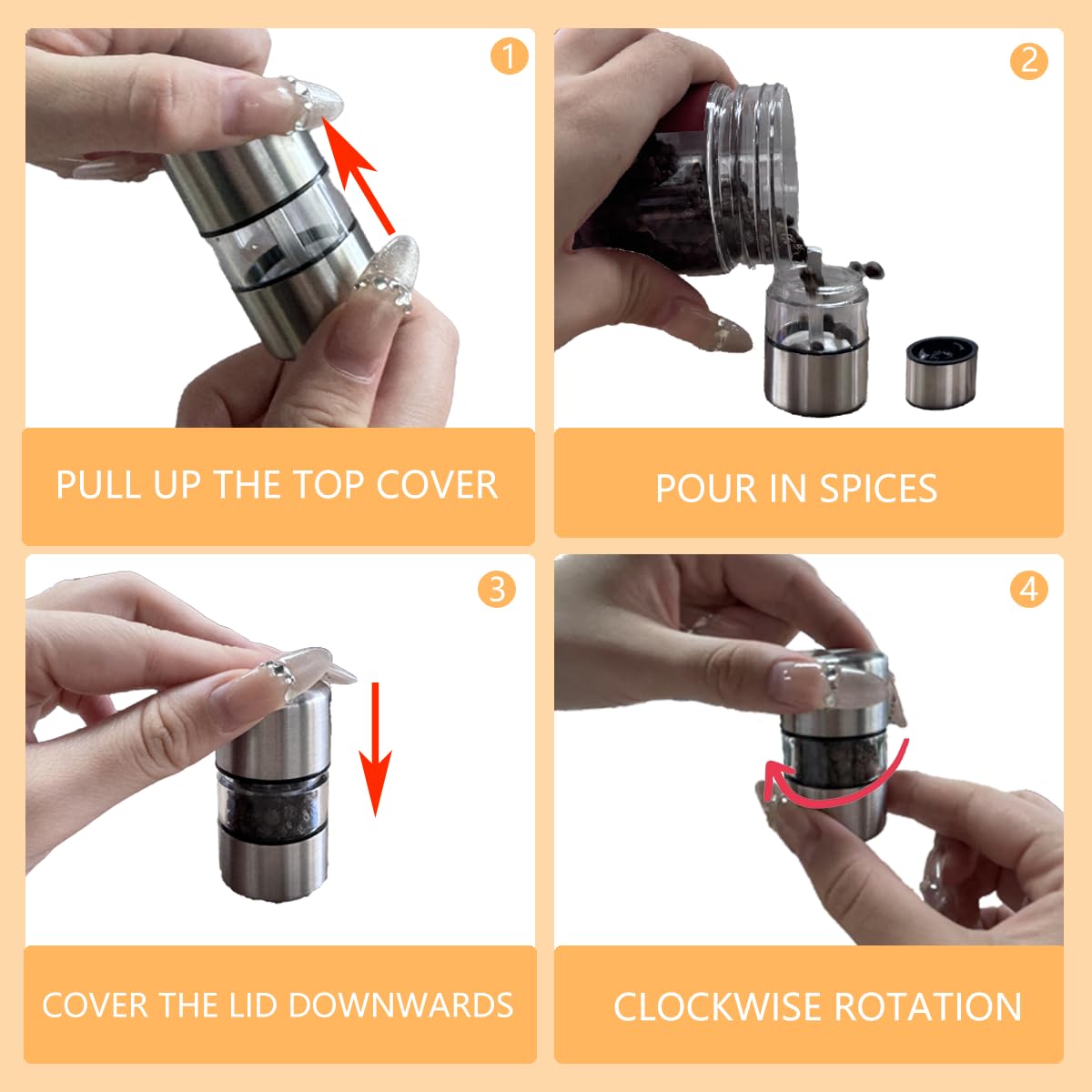 1

PULL UP THE TOP COVER

2

POUR IN SPICES

3

COVER THE LID DOWNWARDS

4

CLOCKWISE ROTATION