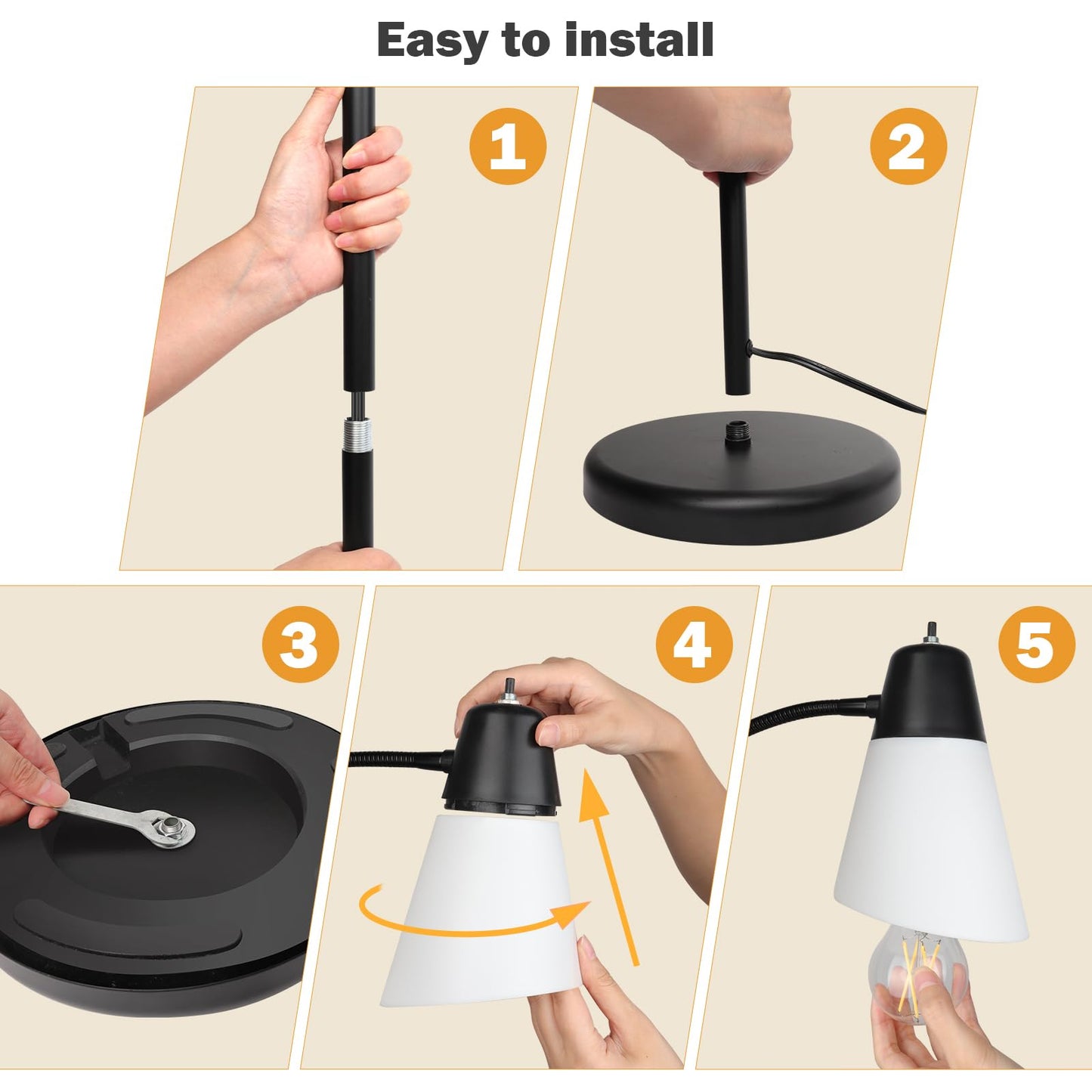 Easy to install

1

2

3

4

5