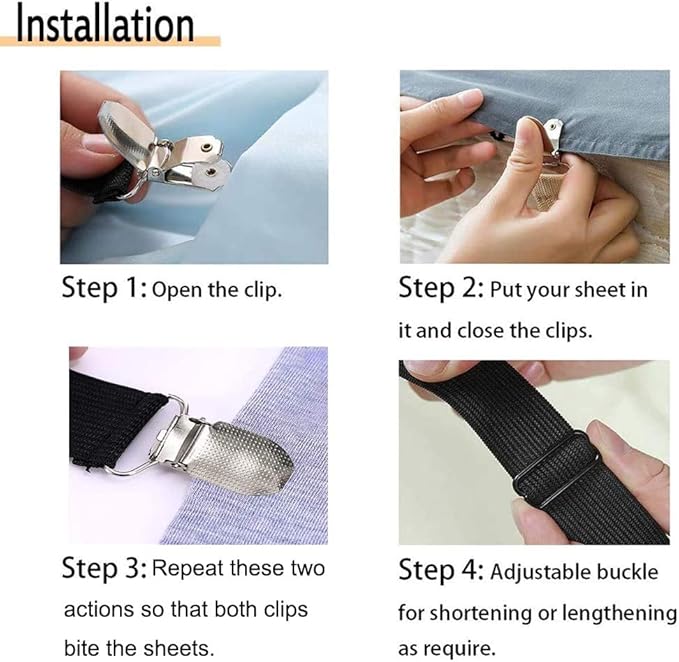 Installation

Step 1: Open the clip.

Step 2: Put your sheet in it and close the clips.

Step 3: Repeat these two actions so that both clips bite the sheets.

Step 4: Adjustable buckle for shortening or lengthening as require.