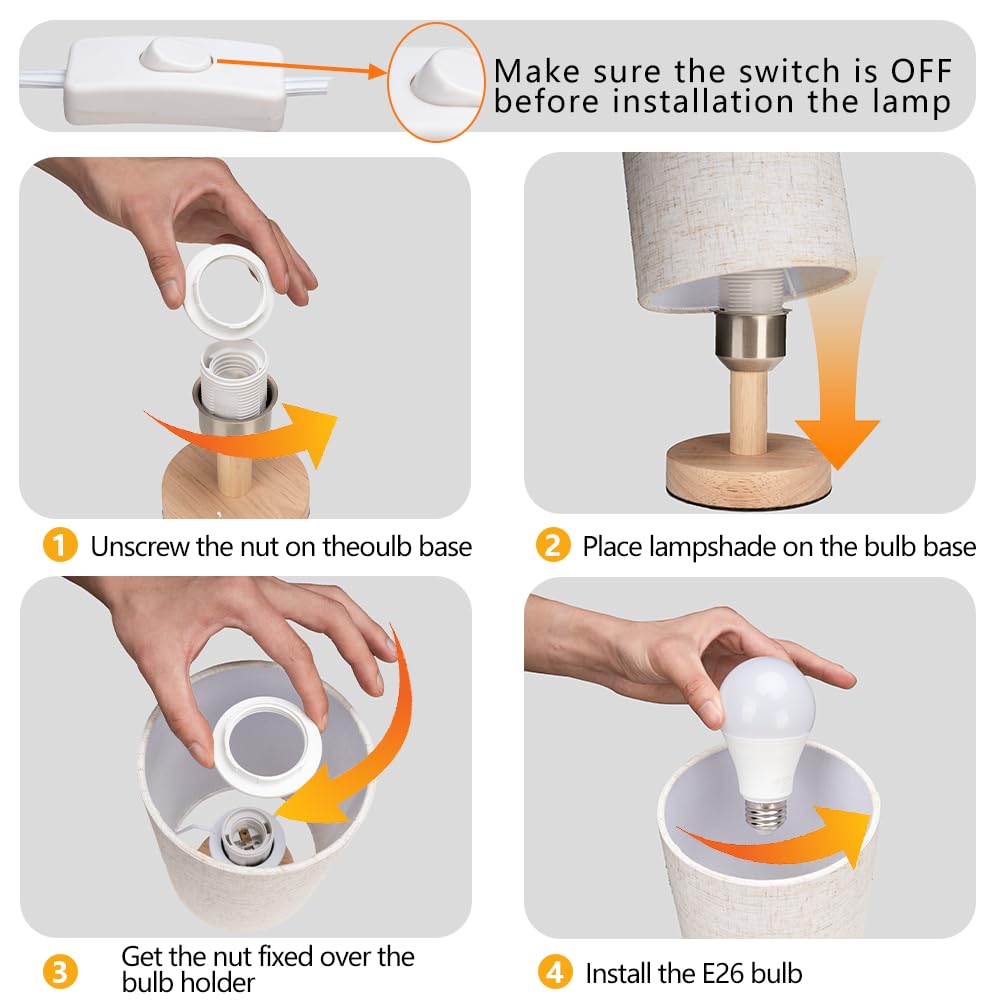 Make sure the switch is OFF before installation the lamp

1 Unscrew the nut on theoulb base

2 Place lampshade on the bulb base

3 Get the nut fixed over the bulb holder

4 Install the E26 bulb