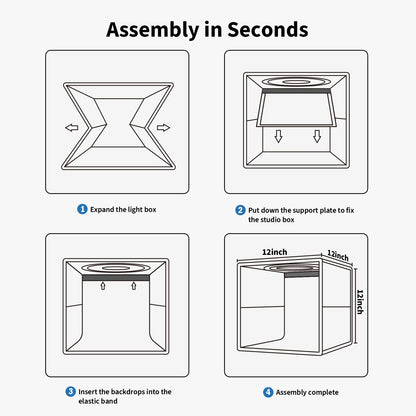 Assembly in Seconds

1 Expand the light box

2 Put down the support plate to fix the studio box

3 Insert the backdrops into the elastic band

12inch

12inch

12inch

4 Assembly complete