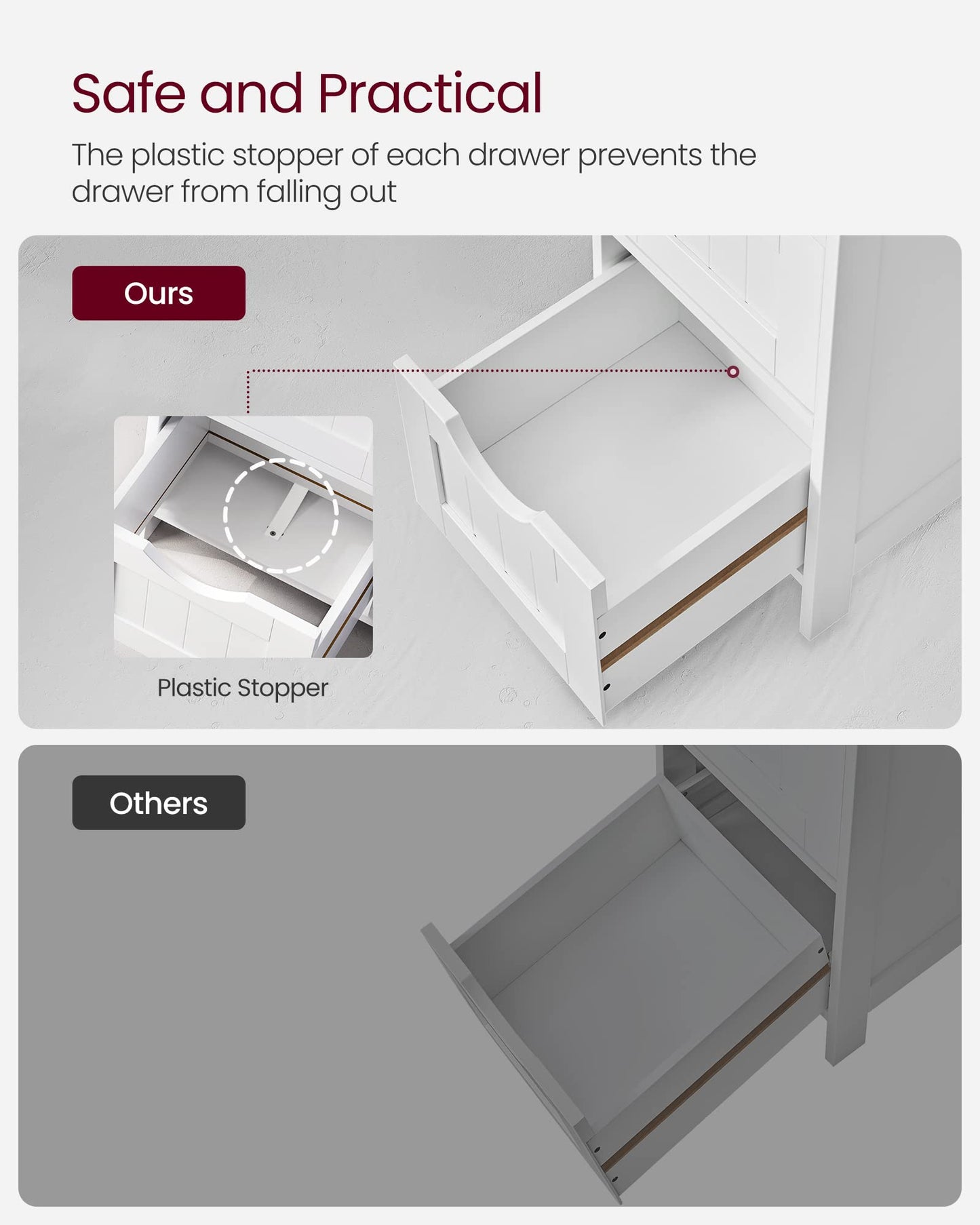 Safe and Practical

The plastic stopper of each drawer prevents the drawer from falling out

Ours

Plastic Stopper

Others