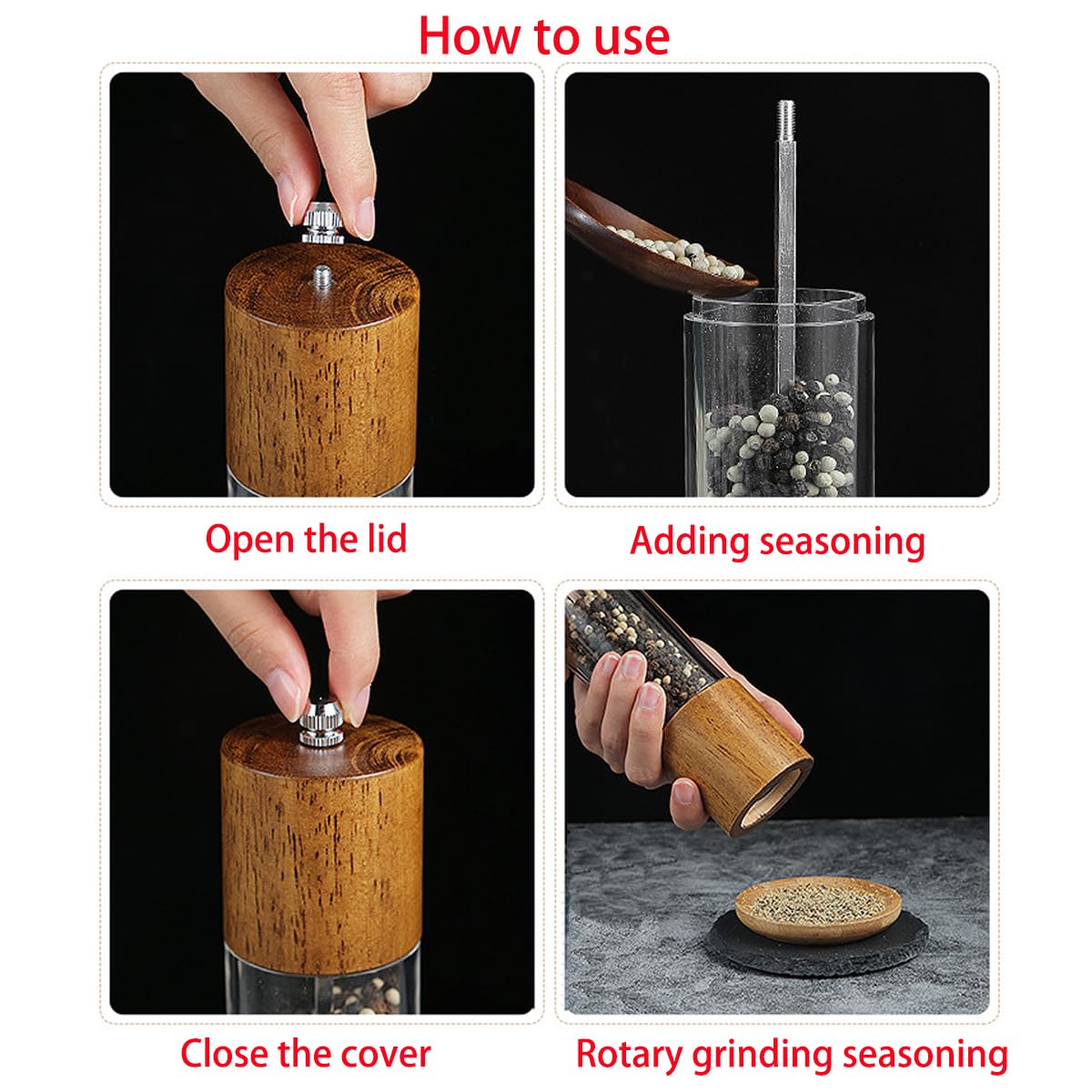 How to use

Open the lid

Adding seasoning

Close the cover

Rotary grinding seasoning