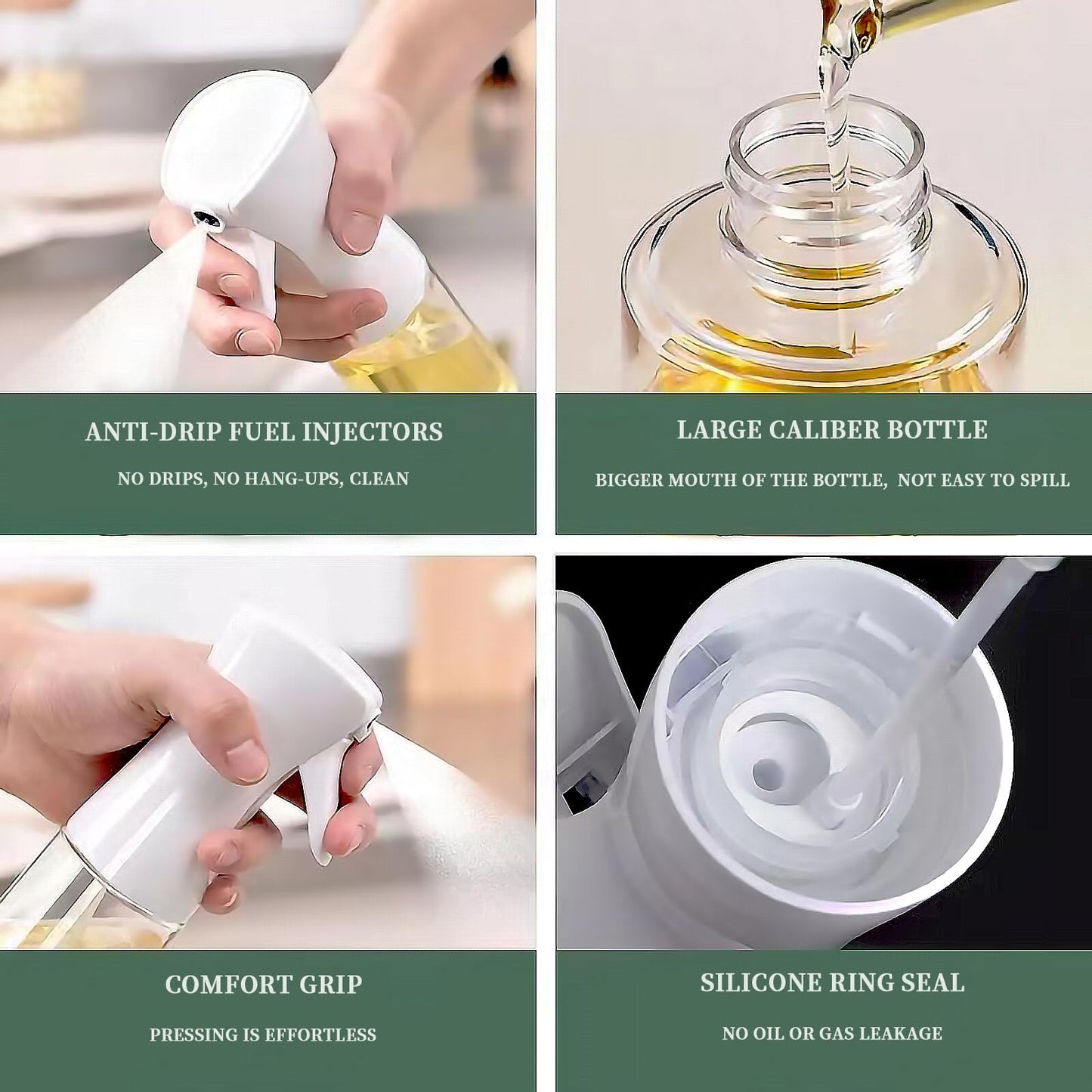 ANTI-DRIP FUEL INJECTORS

NO DRIPS, NO HANG-UPS, CLEAN

LARGE CALIBER BOTTLE

BIGGER MOUTH OF THE BOTTLE, NOT EASY TO SPILL

COMFORT GRIP

PRESSING IS EFFORTLESS

SILICONE RING SEAL

NO OIL OR GAS LEAKAGE