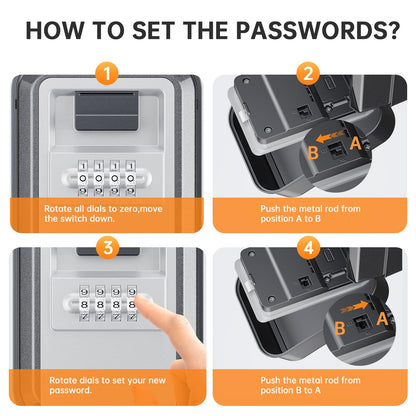 HOW TO SET THE PASSWORDS?

1

1 1 1 1
0 0 0 0
9 9 9 9

Rotate all dials to zero,move the switch down.

2

B A

Push the metal rod from position A to B

3

9 9 9 9
8 8 8 8
7 7 7 7

Rotate dials to set your new password.

4

B A

Push the metal rod from position B to A