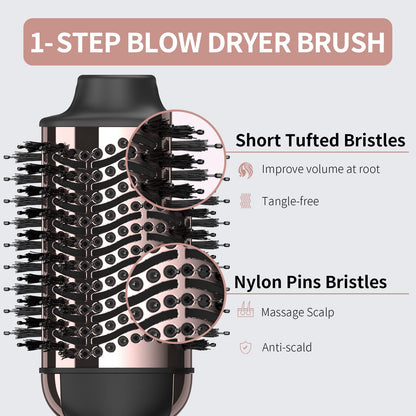 1-STEP BLOW DRYER BRUSH

Short Tufted Bristles

Improve volume at root

Tangle-free

Nylon Pins Bristles

Massage Scalp

Anti-scald