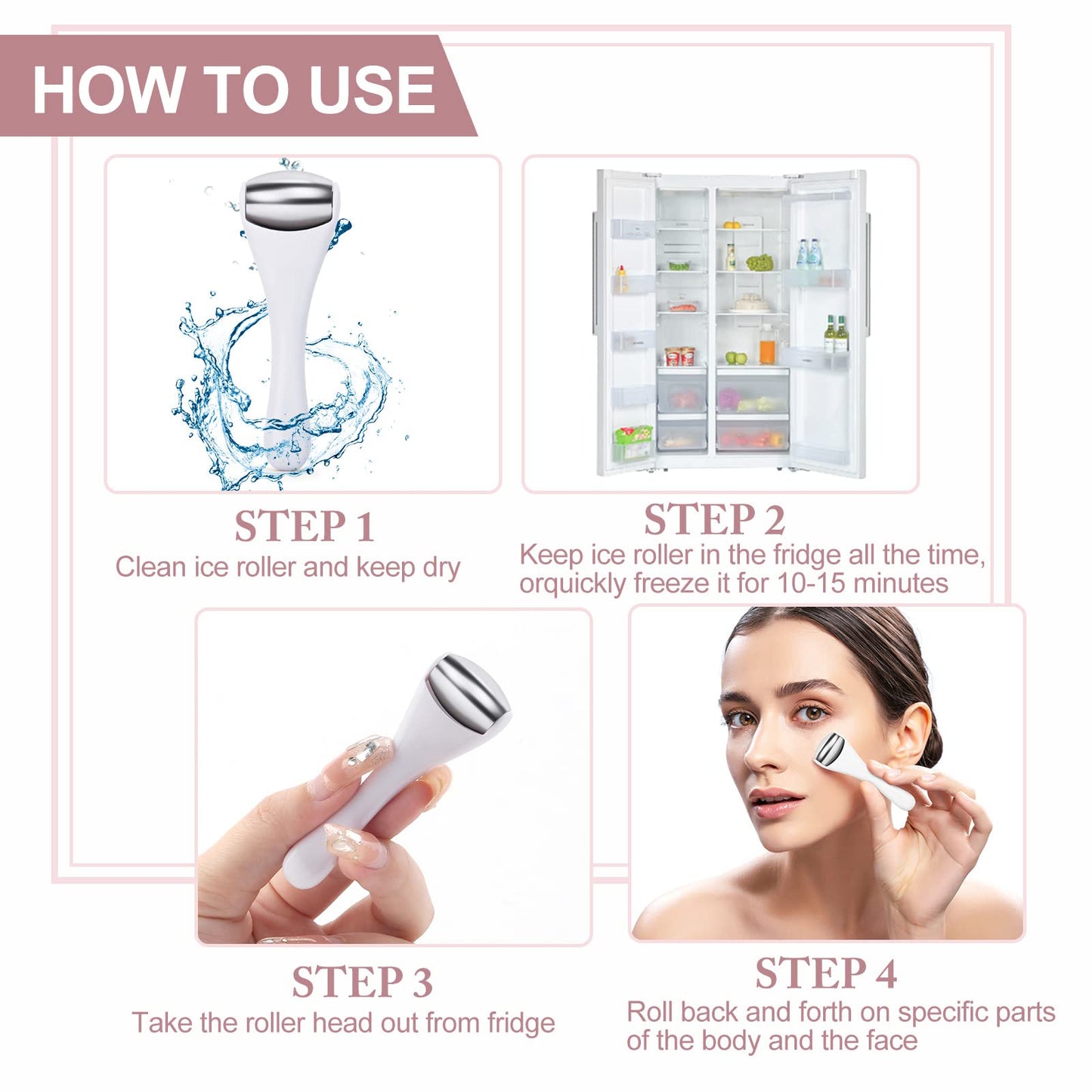 HOW TO USE

STEP 1
Clean ice roller and keep dry

STEP 2
Keep ice roller in the fridge all the time, orquickly freeze it for 10-15 minutes

STEP 3
Take the roller head out from fridge

STEP 4
Roll back and forth on specific parts of the body and the face