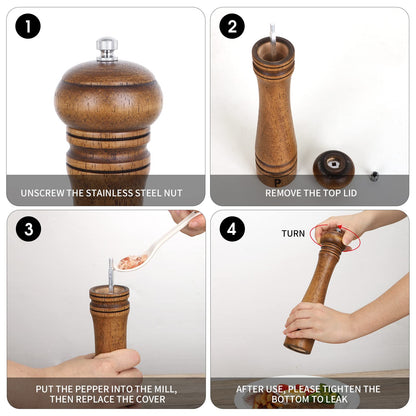 1

UNSCREW THE STAINLESS STEEL NUT

2

P

REMOVE THE TOP LID

3

PUT THE PEPPER INTO THE MILL, THEN REPLACE THE COVER

4

TURN

AFTER USE, PLEASE TIGHTEN THE BOTTOM TO LEAK