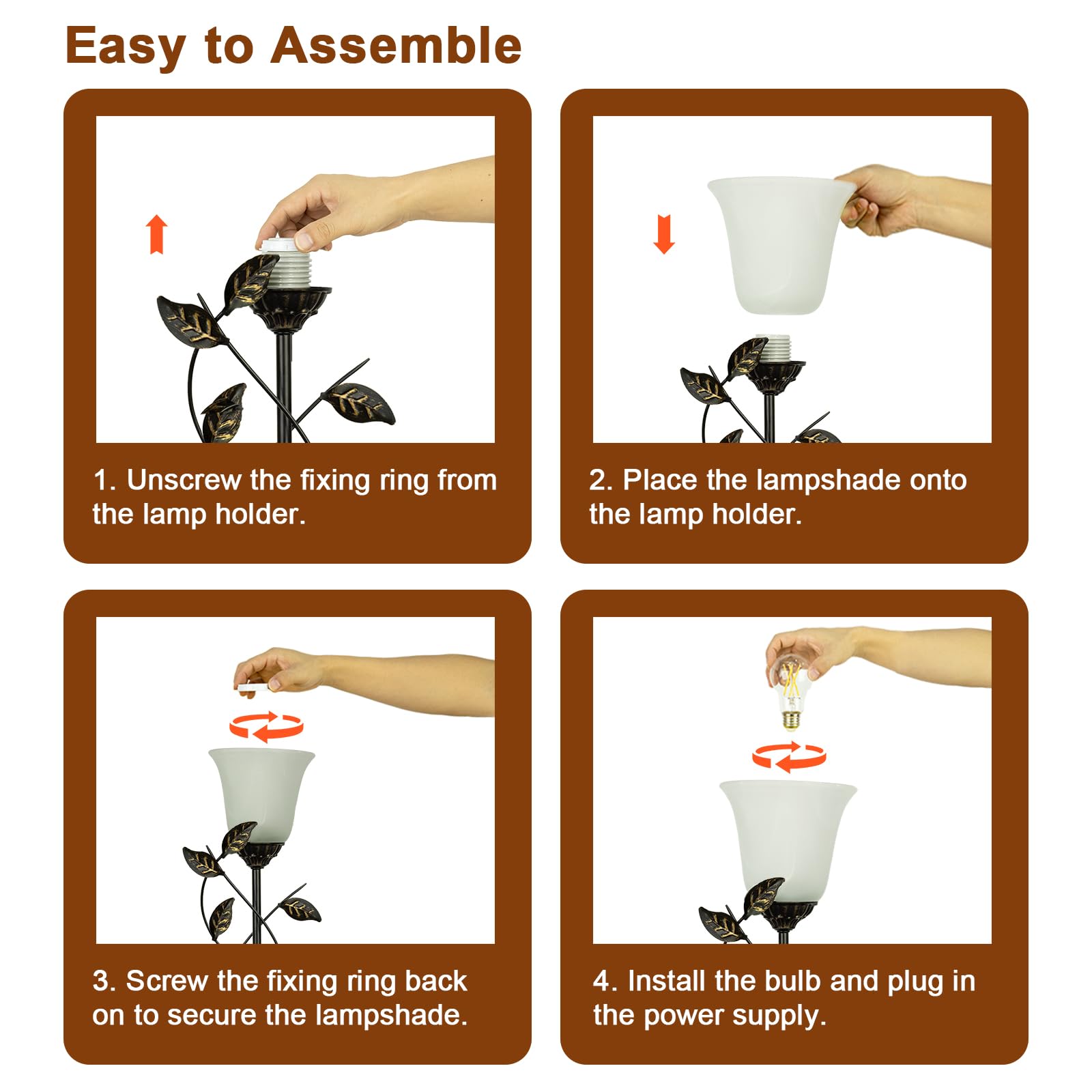 Easy to Assemble

1. Unscrew the fixing ring from the lamp holder.

2. Place the lampshade onto the lamp holder.

3. Screw the fixing ring back on to secure the lampshade.

4. Install the bulb and plug in the power supply.