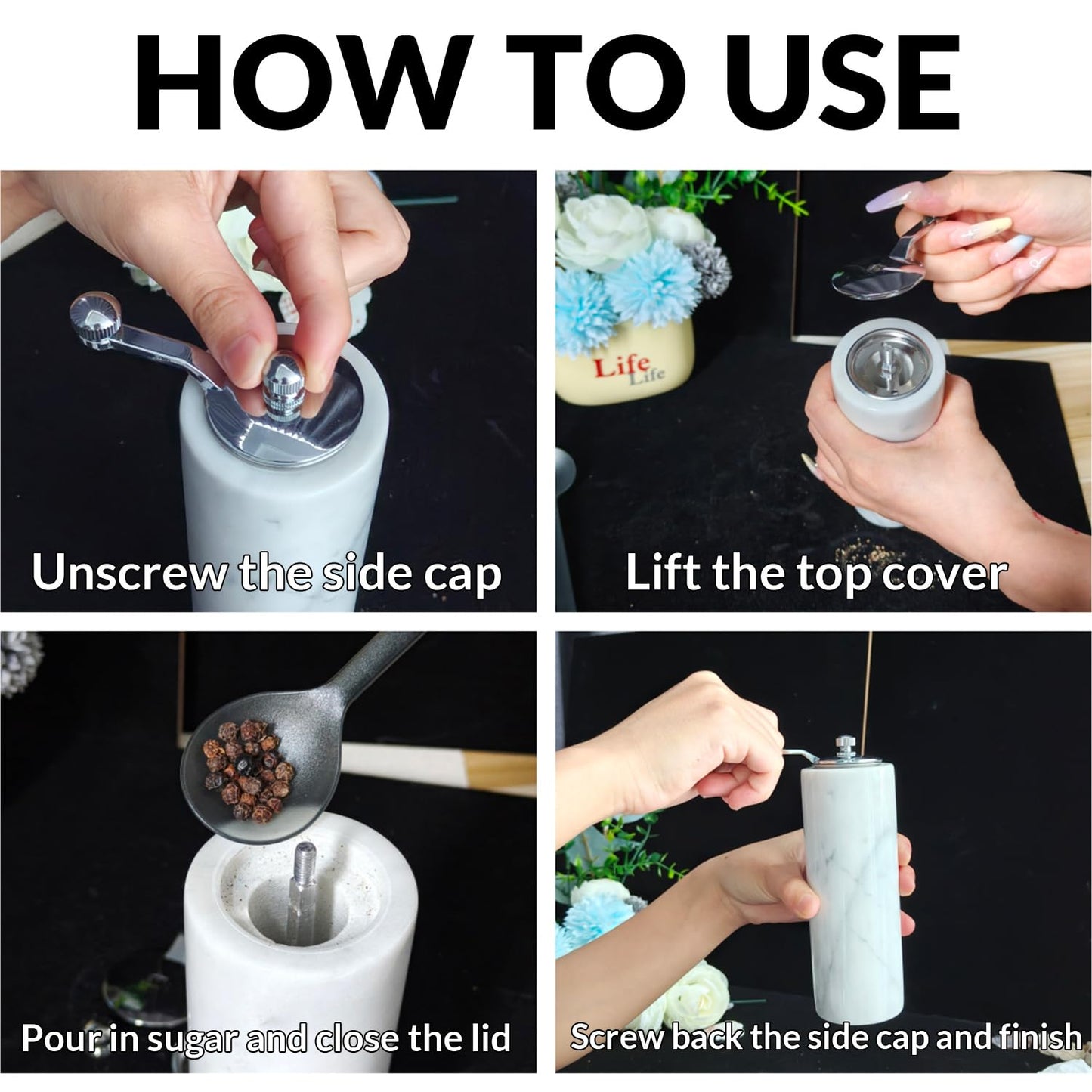 HOW TO USE

Unscrew the side cap

Life
Life

Lift the top cover

Pour in sugar and close the lid

Screw back the side cap and finish