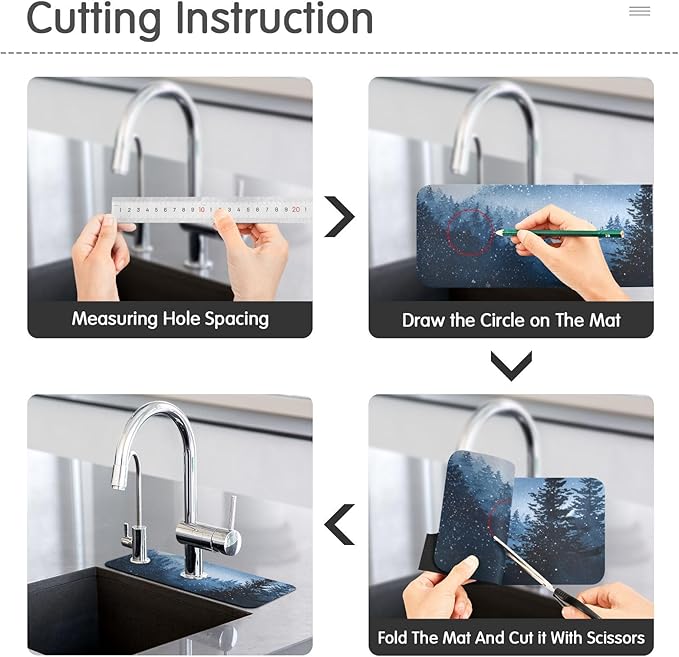 Cutting Instruction

1 2 3 4 5 6 7 8 9 10 1 2 3 4 5 6 7 8 9 20 1

Measuring Hole Spacing

Draw the Circle on The Mat

Fold The Mat And Cut it With Scissors