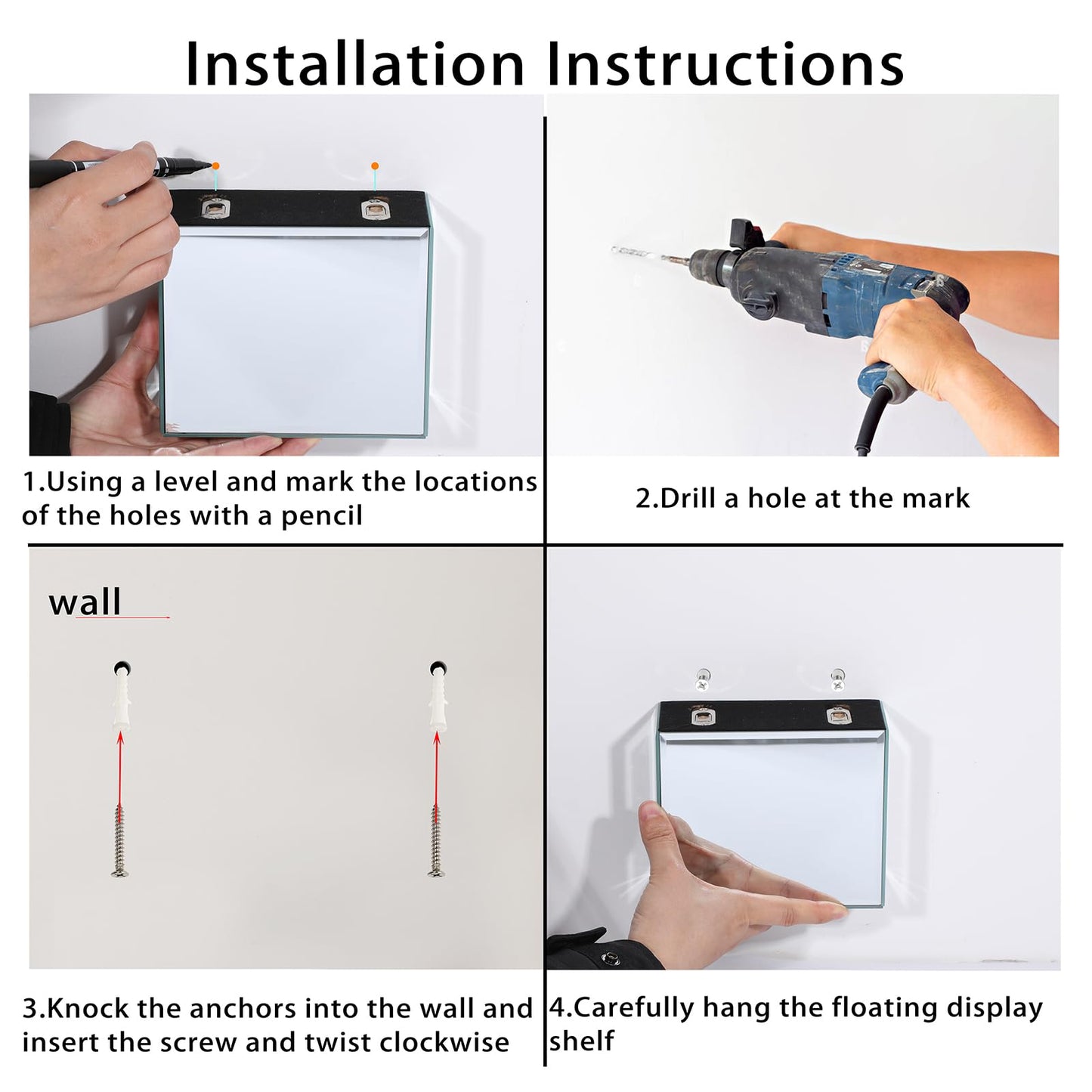 Installation Instructions

1.Using a level and mark the locations of the holes with a pencil

2.Drill a hole at the mark

wall

3.Knock the anchors into the wall and insert the screw and twist clockwise

4.Carefully hang the floating display shelf