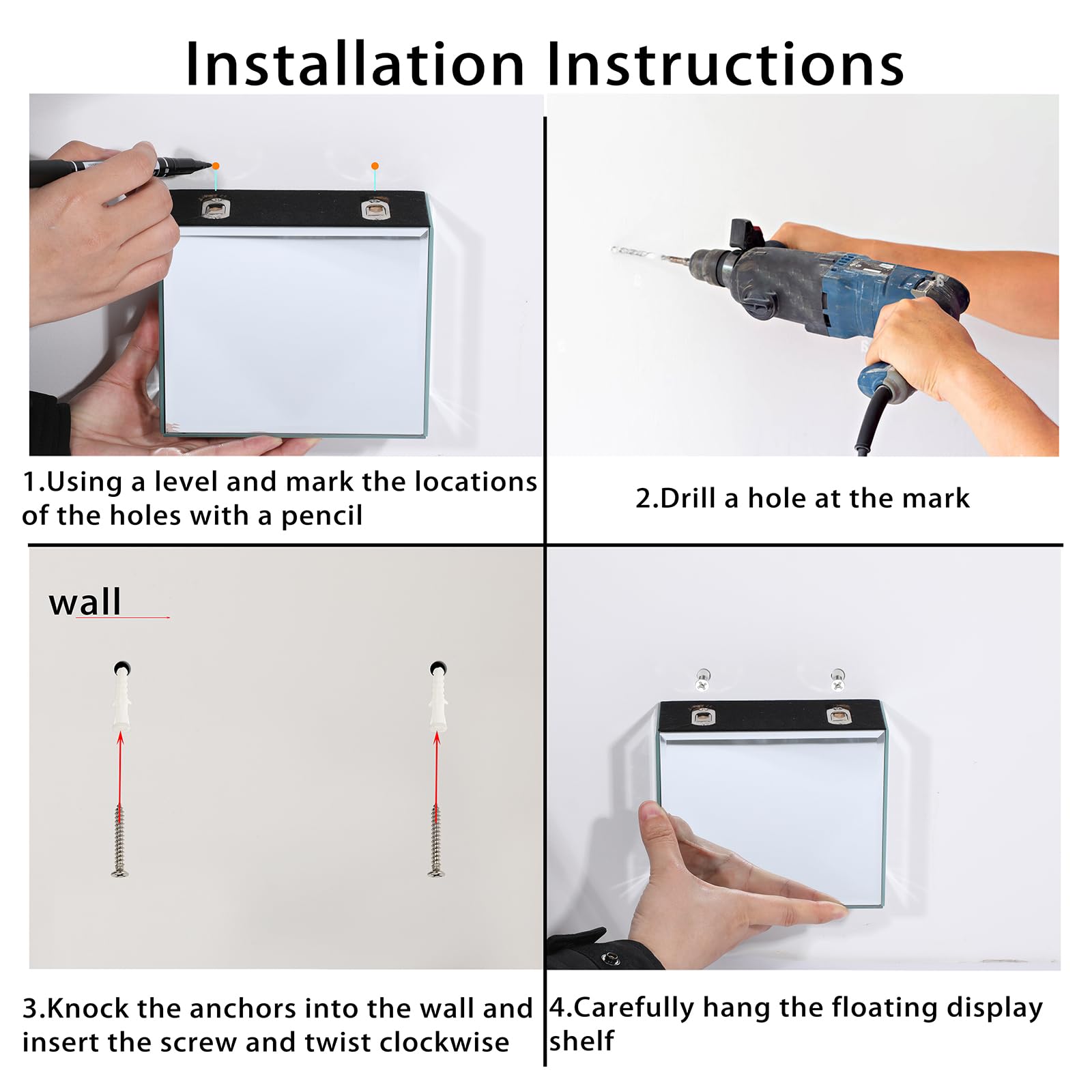 Installation Instructions

1.Using a level and mark the locations of the holes with a pencil

2.Drill a hole at the mark

wall

3.Knock the anchors into the wall and insert the screw and twist clockwise

4.Carefully hang the floating display shelf