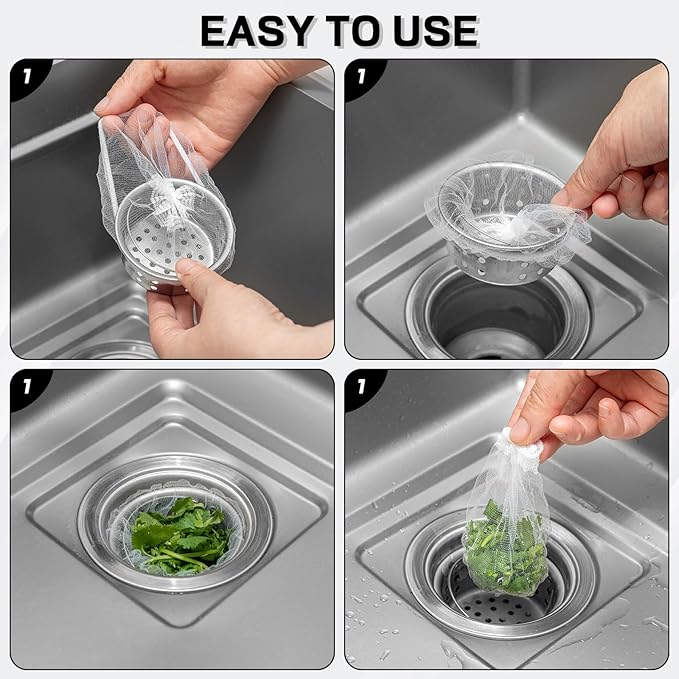 EASY TO USE

1

1

1

1