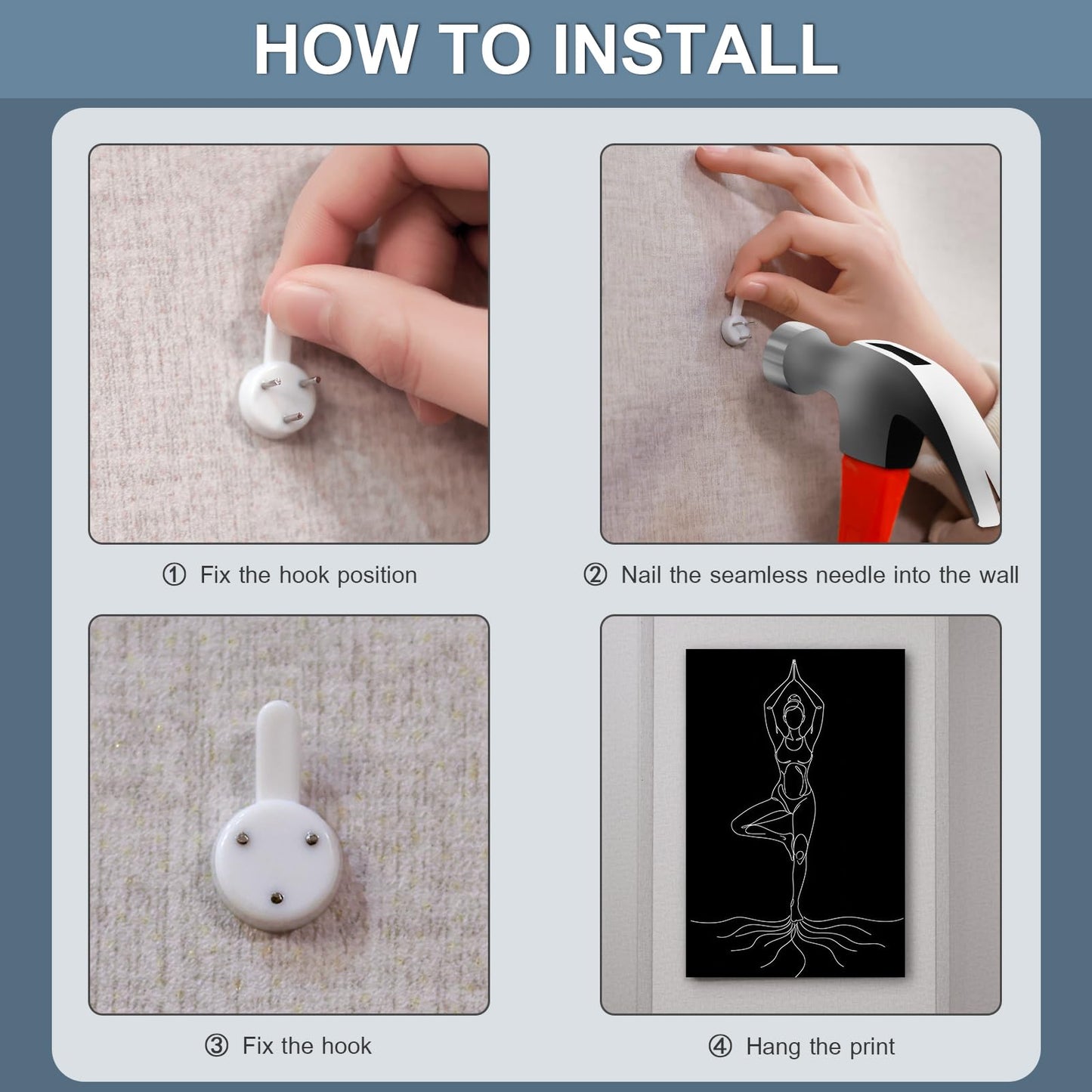 HOW TO INSTALL

① Fix the hook position

② Nail the seamless needle into the wall

③ Fix the hook

④ Hang the print