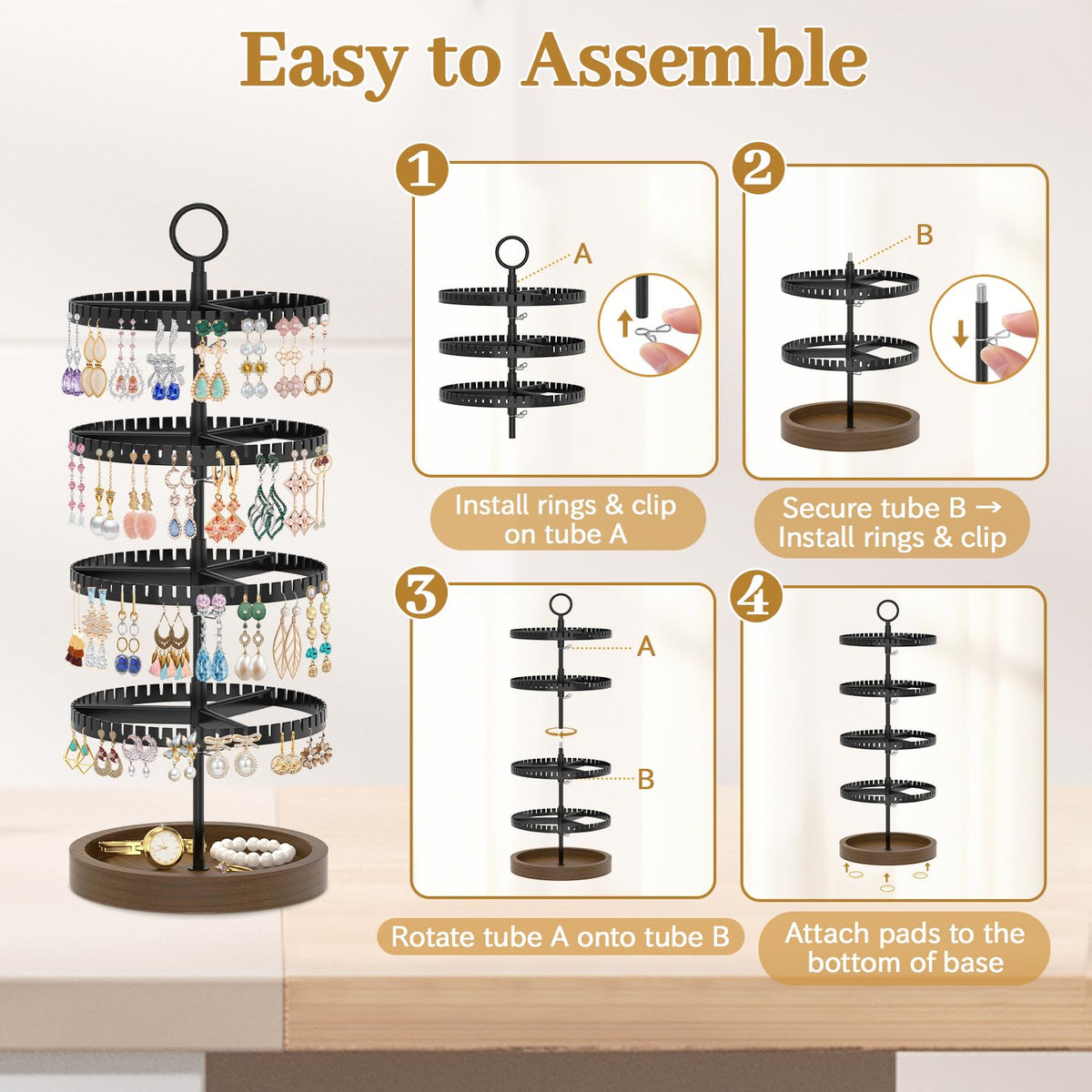 Easy to Assemble

1

A

Install rings & clip on tube A

2

B

Secure tube B → Install rings & clip

3

A

B

Rotate tube A onto tube B

4

Attach pads to the bottom of base