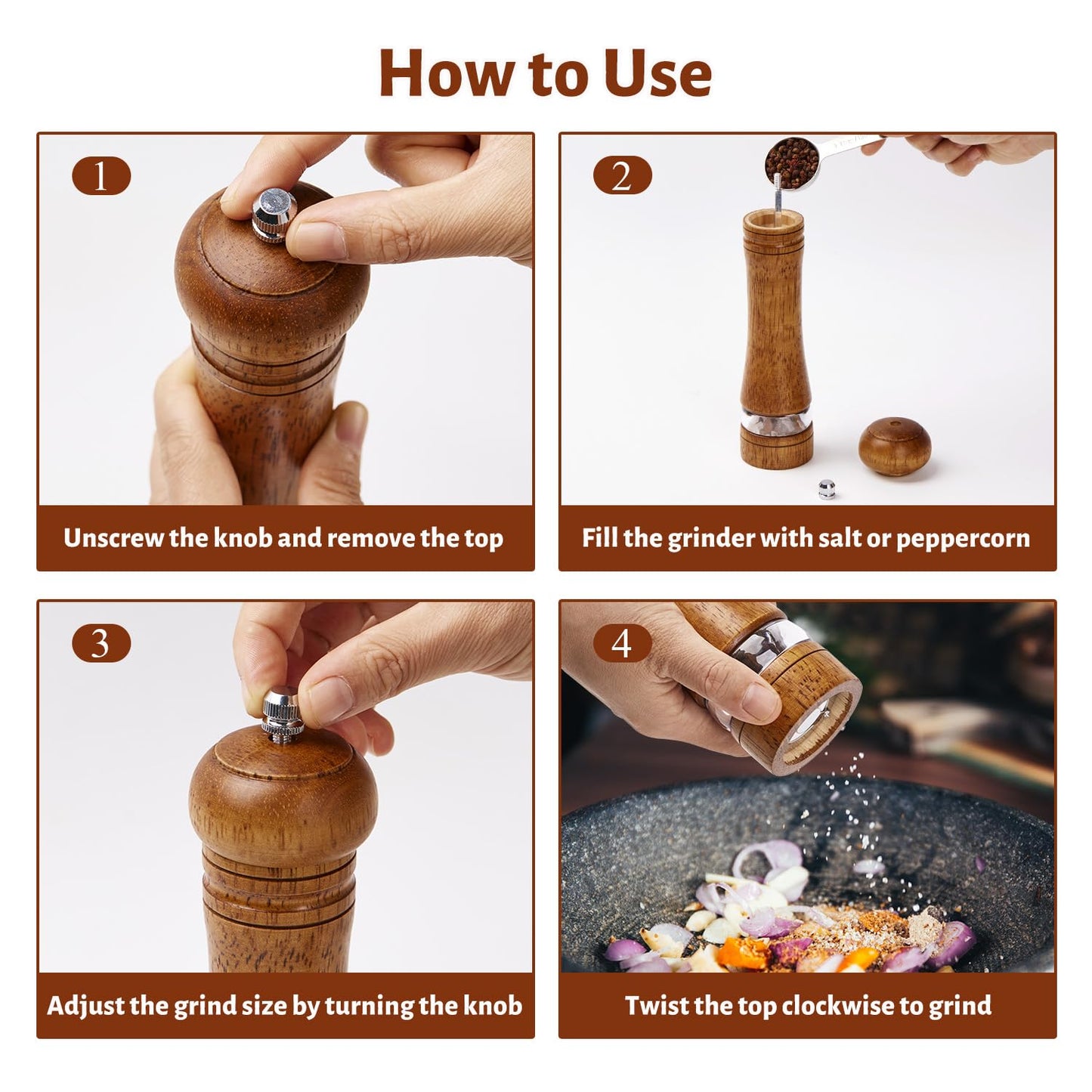 How to Use

1

Unscrew the knob and remove the top

2

Fill the grinder with salt or peppercorn

3

Adjust the grind size by turning the knob

4

Twist the top clockwise to grind